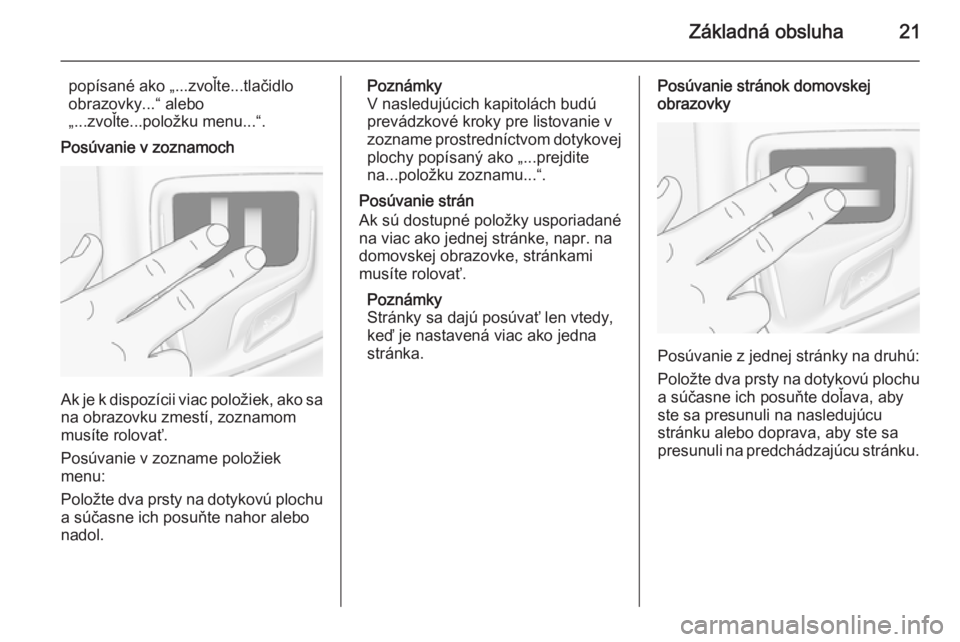 Základná obsluha 21

popísané ako „...zvoľte...tlačidlo obrazovky...“ alebo „...zvoľte...položku menu...“.

Posúvanie v zoznamoch

Ak je k dispozícii viac položiek, ako sa na obrazovku zmestí, zoznamom musíte rolovať.

Posúvanie v zozname položiek menu:

Položte dva prsty na dotykovú plochu a súčasne ich posuňte nahor alebo nadol.

Poznámky
V nasledujúcich kapitolách budú prevádzkové kroky pre listovanie v zozname prostredníctvom dotykovej plochy popísaný ako „...prejdite na...položku zoznamu...“.

Posúvanie strán
Ak sú dostupné položky usporiadané na viac ako jednej stránke, napr. na domovskej obrazovke, stránkami musíte rolovať.

Poznámky
Stránky sa dajú posúvať len vtedy, keď je nastavená viac ako jedna stránka.

Posúvanie stránok domovskej obrazovky

Posúvanie z jednej stránky na druhú:

Položte dva prsty na dotykovú plochu a súčasne ich posuňte doľava, aby ste sa presunuli na nasledujúcu stránku alebo doprava, aby ste sa presunuli na predchádzajúcu stránku.

carmanualsonline.info