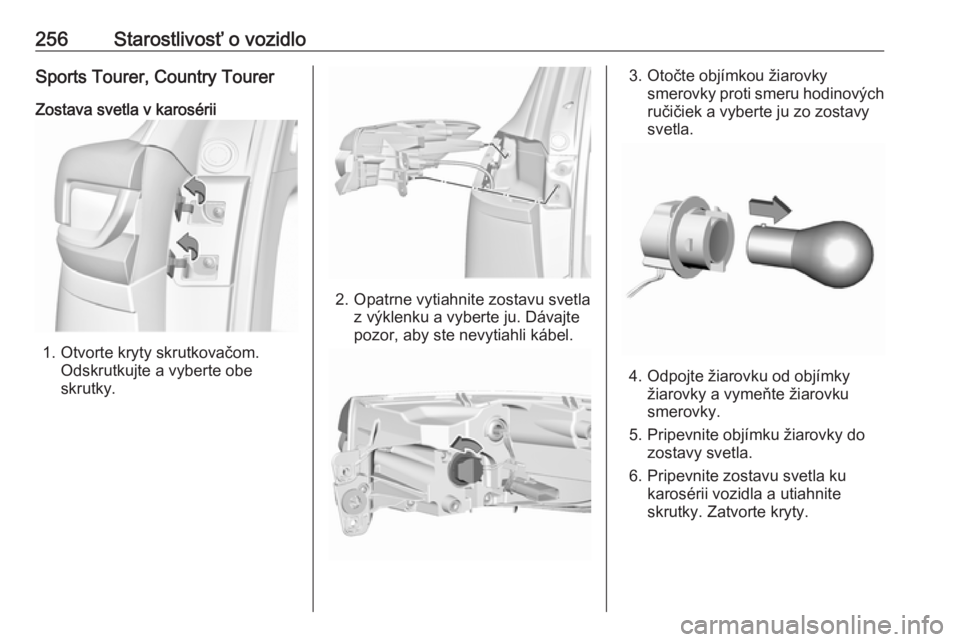 256 Starostlivosť o vozidlo

Sports Tourer, Country Tourer

Zostava svetla v karosérii

1. Otvorte kryty skrutkovačom. Odskrutkujte a vyberte obe skrutky.

2. Opatrne vytiahnite zostavu svetla z výklenku a vyberte ju. Dávajte pozor, aby ste nevytiahli kábel.

3. Otočte objímkou žiarovky smerovky proti smeru hodinových ručičiek a vyberte ju zo zostavy svetla.

4. Odpojte žiarovku od objímky žiarovky a vymeňte žiarovku smerovky.

5. Pripevnite objímku žiarovky do zostavy svetla.

6. Pripevnite zostavu svetla ku karosérii vozidla a utiahnite skrutky. Zatvorte kryty.

carmanualsonline.info