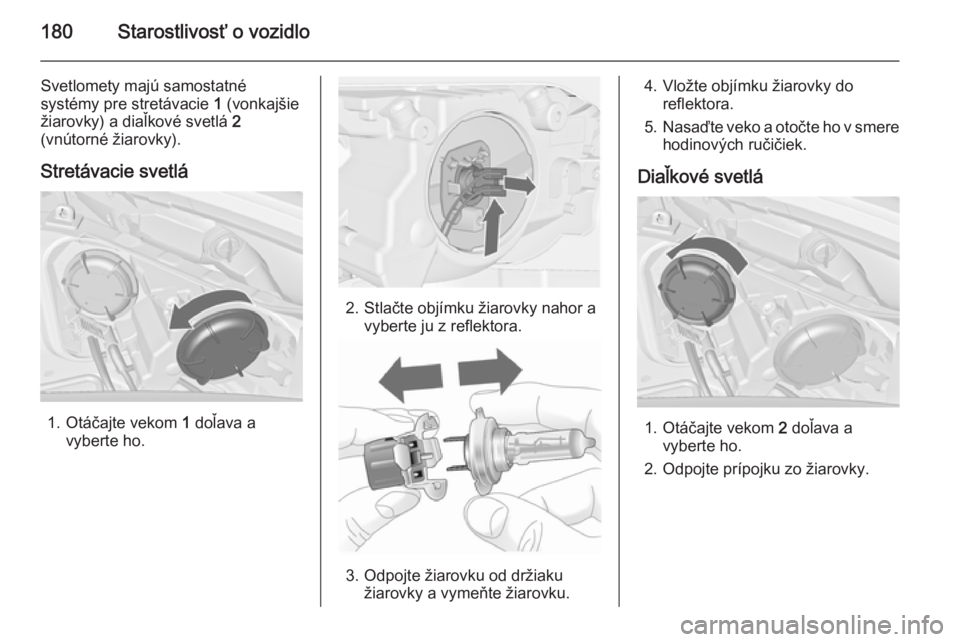 180 Starostlivosť o vozidlo

Svetlomety majú samostatné systémy pre stretávacie 1 (vonkajšie žiarovky) a diaľkové svetlá 2 (vnútorné žiarovky).

Stretávacie svetlá

1. Otáčajte vekom 1 doľava a vyberte ho.

2. Stlačte objímku žiarovky nahor a vyberte ju z reflektora.

3. Odpojte žiarovku od držiaku žiarovky a vymeňte žiarovku.

4. Vložte objímku žiarovky do reflektora.

5. Nasaďte veko a otočte ho v smere hodinových ručičiek.

Diaľkové svetlá

1. Otáčajte vekom 2 doľava a vyberte ho.

2. Odpojte prípojku zo žiarovky.

carmanualsonline.info