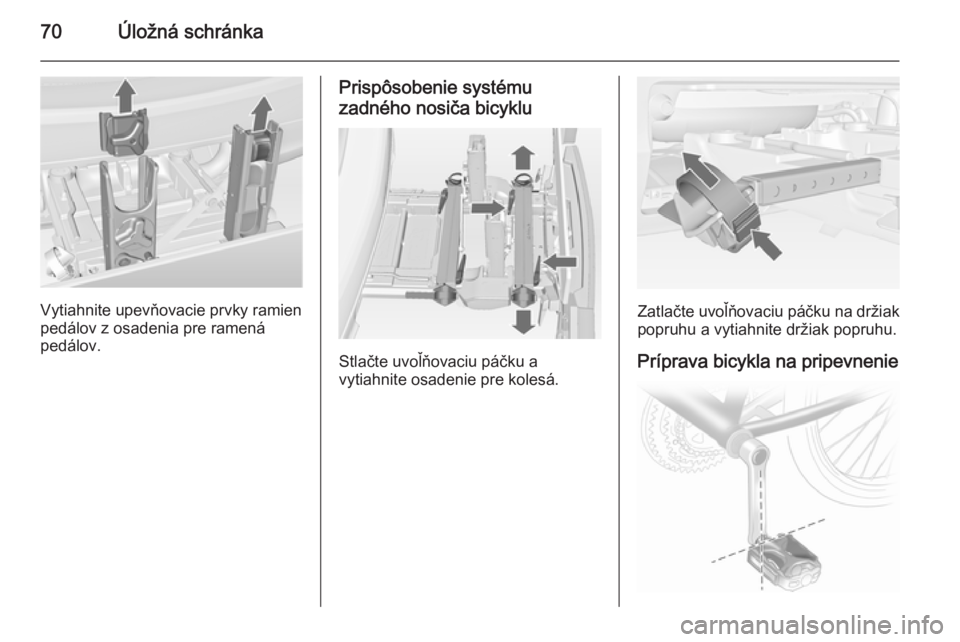 70 Úložná schránka

Vytiahnite upevňovacie prvky ramien pedálov z osadenia pre ramená pedálov.

Prispôsobenie systému zadného nosiča bicyklu

Stlačte uvoľňovaciu páčku a vytiahnite osadenie pre kolesá.

Zatlačte uvoľňovaciu páčku na držiak popruhu a vytiahnite držiak popruhu.

Príprava bicykla na pripevnenie

carmanualsonline.info