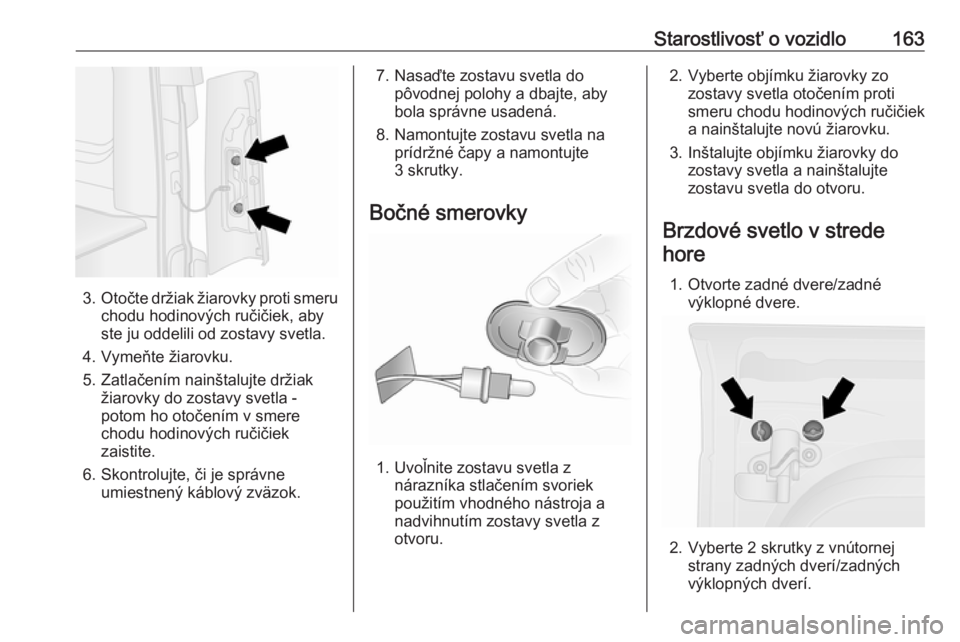 Starostlivosť o vozidlo 163

3. Otočte držiak žiarovky proti smeru chodu hodinových ručičiek, aby ste ju oddelili od zostavy svetla.

4. Vymeňte žiarovku.

5. Zatlačením nainštalujte držiak žiarovky do zostavy svetla - potom ho otočením v smere chodu hodinových ručičiek zaistite.

6. Skontrolujte, či je správne umiestnený káblový zväzok.

7. Nasaďte zostavu svetla do pôvodnej polohy a dbajte, aby bola správne usadená.

8. Namontujte zostavu svetla na prídržné čapy a namontujte 3 skrutky.

Bočné smerovky

1. Uvoľnite zostavu svetla z nárazníka stlačením svoriek použitím vhodného nástroja a nadvihnutím zostavy svetla z otvoru.

2. Vyberte objímku žiarovky zo zostavy svetla otočením proti smeru chodu hodinových ručičiek a nainštalujte novú žiarovku.

3. Inštalujte objímku žiarovky do zostavy svetla a nainštalujte zostavu svetla do otvoru.

Brzdové svetlo v strede hore

1. Otvorte zadné dvere/zadné výklopné dvere.

2. Vyberte 2 skrutky z vnútornej strany zadných dverí/zadných výklopných dverí.

carmanualsonline.info