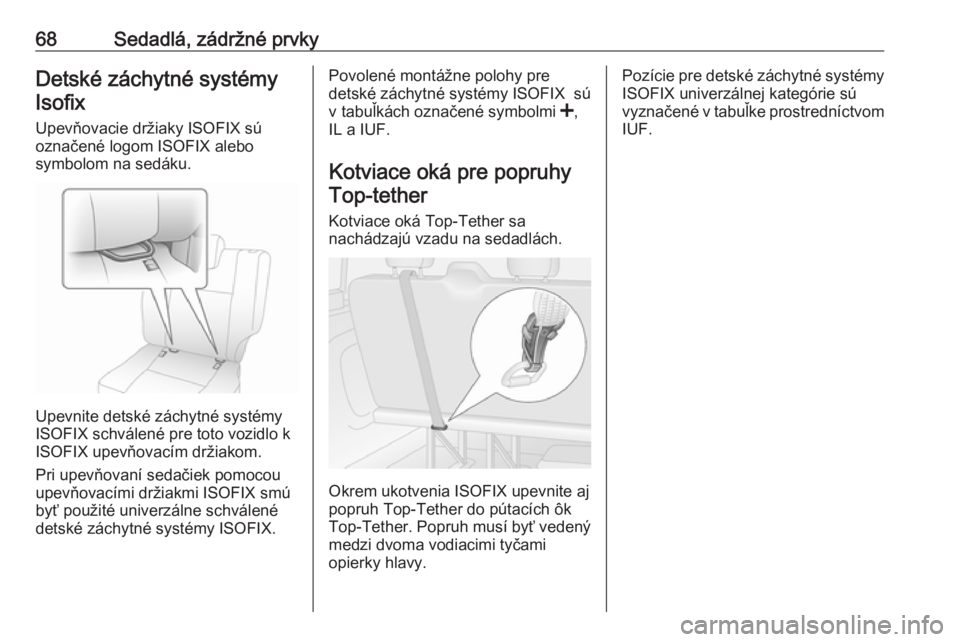 68 Sedadlá, zádržné prvky

Detské záchytné systémy Isofix

Upevňovacie držiaky ISOFIX sú označené logom ISOFIX alebo symbolom na sedáku.

Upevnite detské záchytné systémy ISOFIX schválené pre toto vozidlo k ISOFIX upevňovacím držiakom.

Pri upevňovaní sedačiek pomocou upevňovacími držiakmi ISOFIX smú byť použité univerzálne schválené detské záchytné systémy ISOFIX.

Povolené montážne polohy pre detské záchytné systémy ISOFIX sú v tabuľkách označené symbolmi ✚, IL a IUF.

Kotviace oká pre popruhy Top-tether

Kotviace oká Top-Tether sa nachádzajú vzadu na sedadlách.

Okrem ukotvenia ISOFIX upevnite aj popruh Top-Tether do pútacích ôk Top-Tether. Popruh musí byť vedený medzi dvoma vodiacimi tyčami opierky hlavy.

Pozície pre detské záchytné systémy ISOFIX univerzálnej kategórie sú vyznačené v tabuľke prostredníctvom IUF.

carmanualsonline.info