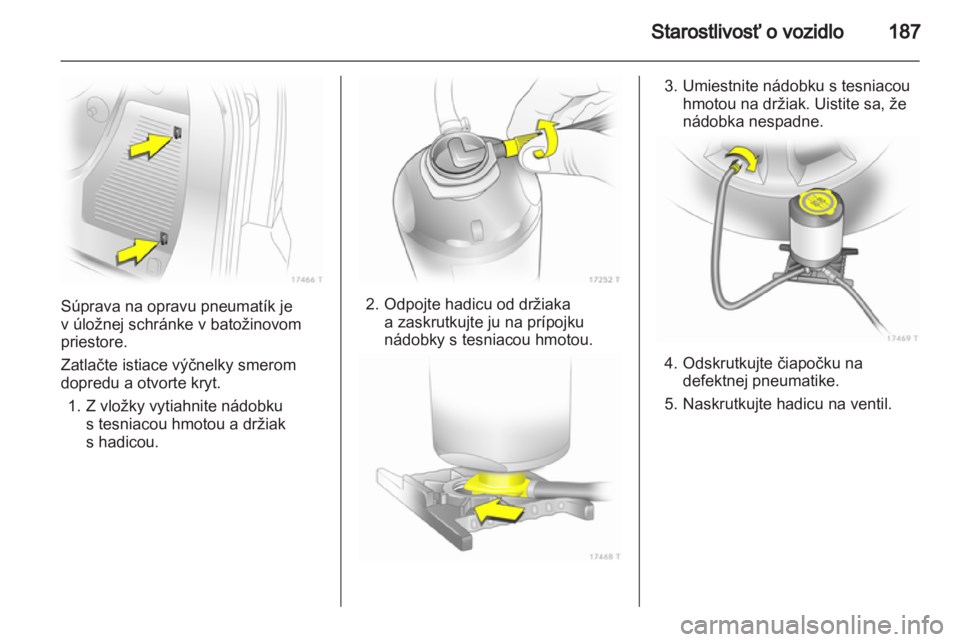 Starostlivosť o vozidlo 187

17466 T

Súprava na opravu pneumatík je v úložnej schránke v batožinovom priestore.

Zatlačte istiace výčnelky smerom dopredu a otvorte kryt.

1. Z vložky vytiahnite nádobku s tesniacou hmotou a držiak s hadicou.

17252 T

2. Odpojte hadicu od držiaka a zaskrutkujte ju na prípojku nádobky s tesniacou hmotou.

17468 T

3. Umiestnite nádobku s tesniacou hmotou na držiak. Uistite sa, že nádobka nespadne.

17469 T

4. Odskrutkujte čiapočku na defektnej pneumatike.

5. Naskrutkujte hadicu na ventil.

carmanualsonline.info