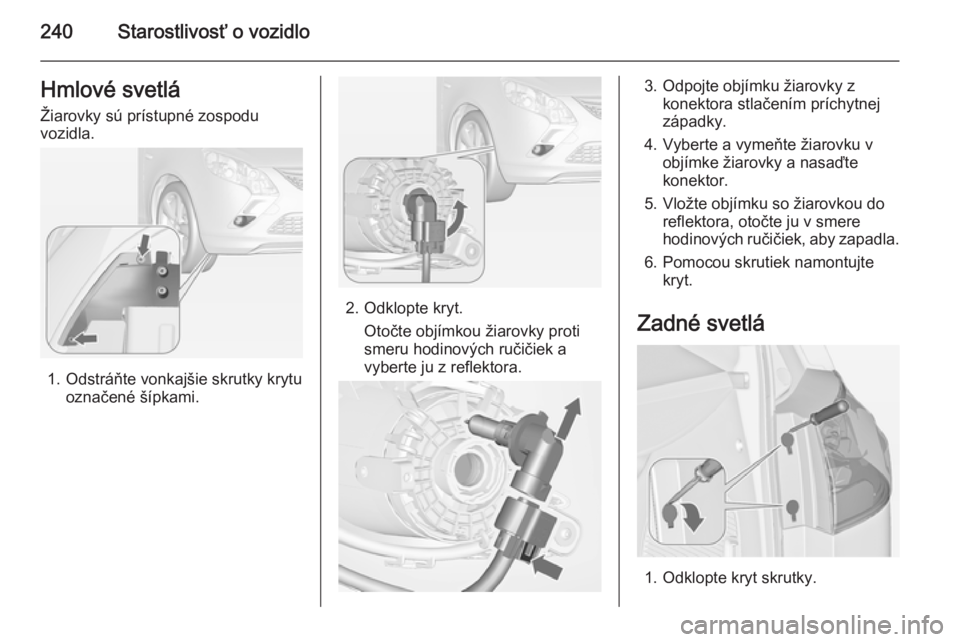 240 Starostlivosť o vozidlo

Hmlové svetlá
Žiarovky sú prístupné zospodu vozidla.

1. Odstráňte vonkajšie skrutky krytu označené šípkami.

2. Odklopte kryt.
Otočte objímkou žiarovky proti smeru hodinových ručičiek a vyberte ju z reflektora.

3. Odpojte objímku žiarovky z konektora stlačením príchytnej západky.
4. Vyberte a vymeňte žiarovku v objímke žiarovky a nasaďte konektor.
5. Vložte objímku so žiarovkou do reflektora, otočte ju v smere hodinových ručičiek, aby zapadla.
6. Pomocou skrutiek namontujte kryt.

Zadné svetlá

1. Odklopte kryt skrutky.

carmanualsonline.info