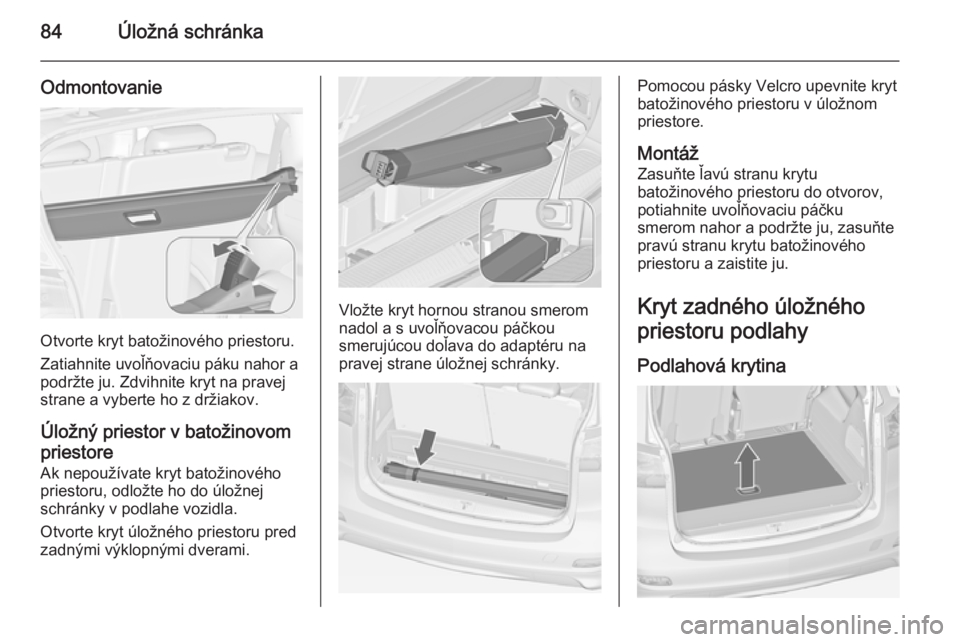 84 Úložná schránka

Odmontovanie

Otvorte kryt batožinového priestoru.

Zatiahnite uvoľňovaciu páku nahor a podržte ju. Zdvihnite kryt na pravej strane a vyberte ho z držiakov.

Úložný priestor v batožinovom priestore
Ak nepoužívate kryt batožinového priestoru, odložte ho do úložnej schránky v podlahe vozidla.

Otvorte kryt úložného priestoru pred zadnými výklopnými dverami.

Vložte kryt hornou stranou smerom nadol a s uvoľňovacou páčkou smerujúcou doľava do adaptéru na pravej strane úložnej schránky.

Pomocou pásky Velcro upevnite kryt batožinového priestoru v úložnom priestore.

Montáž
Zasuňte ľavú stranu krytu batožinového priestoru do otvorov, potiahnite uvoľňovaciu páčku smerom nahor a podržte ju, zasuňte pravú stranu krytu batožinového priestoru a zaistite ju.

Kryt zadného úložného priestoru podlahy

Podlahová krytina

carmanualsonline.info