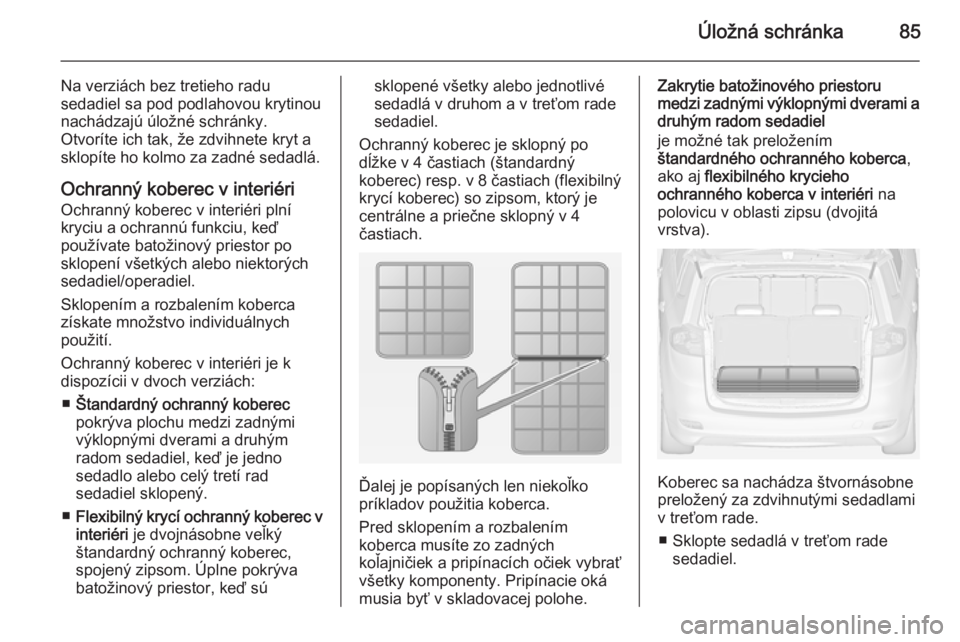 Úložná schránka 85

Na verziách bez tretieho radu sedadiel sa pod podlahovou krytinou nachádzajú úložné schránky. Otvoríte ich tak, že zdvihnete kryt a sklopíte ho kolmo za zadné sedadlá.

Ochranný koberec v interiéri
Ochranný koberec v interiéri plní kryciu a ochrannú funkciu, keď používate batožinový priestor po sklopení všetkých alebo niektorých sedadiel/operadiel.

Sklopením a rozbalením koberca získate množstvo individuálnych použití.

Ochranný koberec v interiéri je k dispozícii v dvoch verziách:

■ Štandardný ochranný koberec pokrýva plochu medzi zadnými výklopnými dverami a druhým radom sedadiel, keď je jedno sedadlo alebo celý tretí rad sedadiel sklopený.

■ Flexibilný krycí ochranný koberec v interiéri je dvojnásobne veľký štandardný ochranný koberec, spojený zipsom. Úplne pokrýva batožinový priestor, keď sú sklopené všetky alebo jednotlivé sedadlá v druhom a v treťom rade sedadiel.

Ochranný koberec je sklopný po dĺžke v 4 častiach (štandardný koberec) resp. v 8 častiach (flexibilný krycí koberec) so zipsom, ktorý je centrálne a priečne sklopný v 4 častiach.

Ďalej je popísaných len niekoľko príkladov použitia koberca.

Pred sklopením a rozbalením koberca musíte zo zadných koľajničiek a pripínacích očiek vybrať všetky komponenty. Pripínacie oká musia byť v skladovacej polohe.

Zakrytie batožinového priestoru medzi zadnými výklopnými dverami a druhým radom sedadiel
je možné tak preložením štandardného ochranného koberca, ako aj flexibilného krycieho ochranného koberca v interiéri na polovicu v oblasti zipsu (dvojitá vrstva).

Koberec sa nachádza štvornásobne preložený za zdvihnutými sedadlami v treťom rade.

■ Sklopte sedadlá v treťom rade sedadiel.

carmanualsonline.info