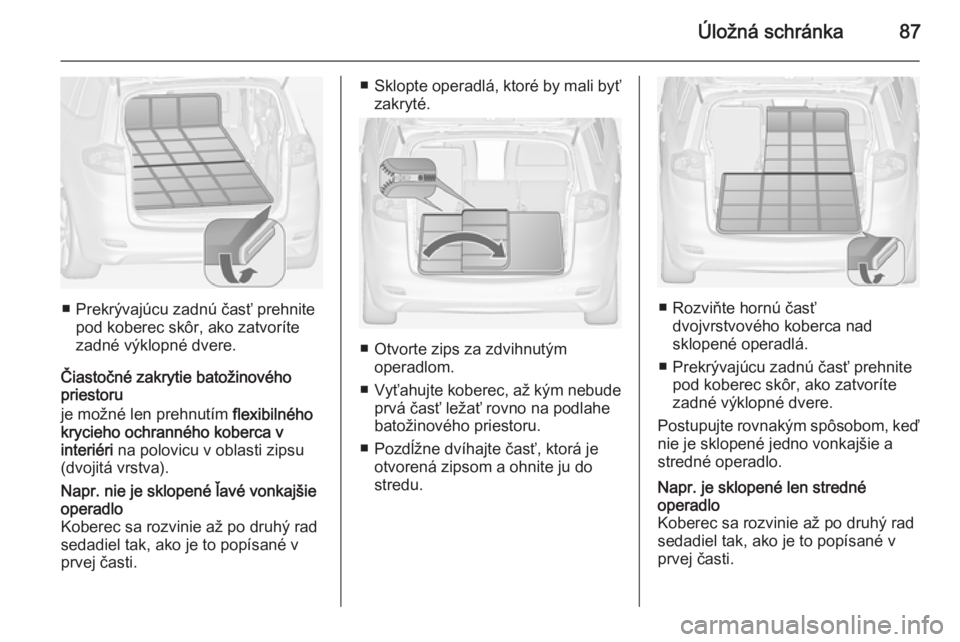 Úložná schránka 87

■ Prekrývajúcu zadnú časť prehnite pod koberec skôr, ako zatvoríte zadné výklopné dvere.

Čiastočné zakrytie batožinového priestoru
je možné len prehnutím flexibilného krycieho ochranného koberca v interiéri na polovicu v oblasti zipsu (dvojitá vrstva).

Napr. nie je sklopené ľavé vonkajšie operadlo
Koberec sa rozvinie až po druhý rad sedadiel tak, ako je to popísané v prvej časti.

■ Sklopte operadlá, ktoré by mali byť zakryté.

■ Otvorte zips za zdvihnutým operadlom.

■ Vyťahujte koberec, až kým nebude prvá časť ležať rovno na podlahe batožinového priestoru.

■ Pozdĺžne dvíhajte časť, ktorá je otvorená zipsom a ohnite ju do stredu.

■ Rozviňte hornú časť dvojvrstvového koberca nad sklopené operadlá.

■ Prekrývajúcu zadnú časť prehnite pod koberec skôr, ako zatvoríte zadné výklopné dvere.

Postupujte rovnakým spôsobom, keď nie je sklopené jedno vonkajšie a stredné operadlo.

Napr. je sklopené len stredné operadlo
Koberec sa rozvinie až po druhý rad sedadiel tak, ako je to popísané v prvej časti.

carmanualsonline.info