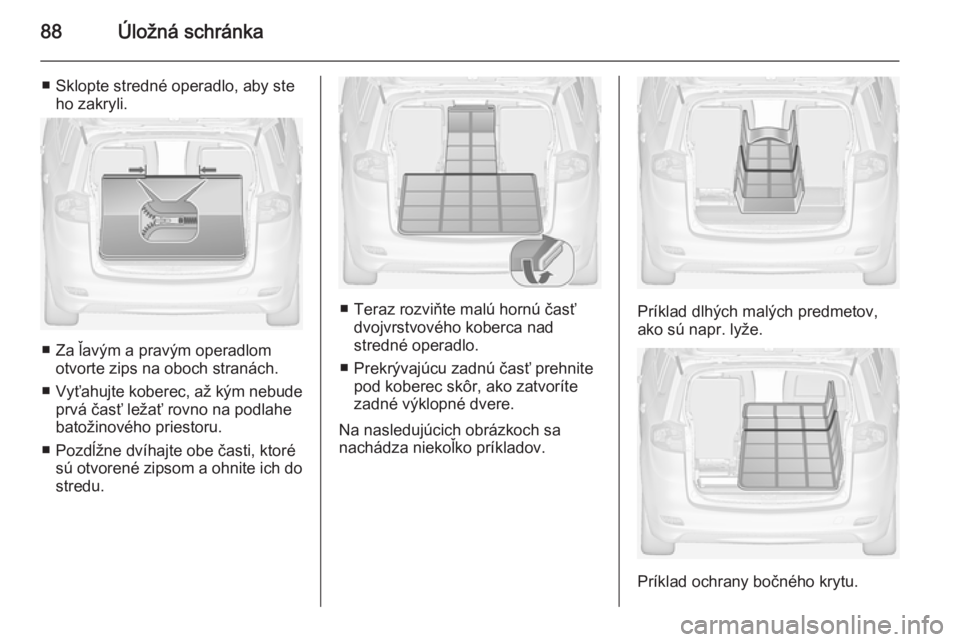 88 Úložná schránka

■ Sklopte stredné operadlo, aby ste ho zakryli.

■ Za ľavým a pravým operadlom otvorte zips na oboch stranách.

■ Vyťahujte koberec, až kým nebude prvá časť ležať rovno na podlahe batožinového priestoru.

■ Pozdĺžne dvíhajte obe časti, ktoré sú otvorené zipsom a ohnite ich do stredu.

■ Teraz rozviňte malú hornú časť dvojvrstvového koberca nad stredné operadlo.

■ Prekrývajúcu zadnú časť prehnite pod koberec skôr, ako zatvoríte zadné výklopné dvere.

Na nasledujúcich obrázkoch sa nachádza niekoľko príkladov.

Príklad dlhých malých predmetov, ako sú napr. lyže.

Príklad ochrany bočného krytu.

carmanualsonline.info