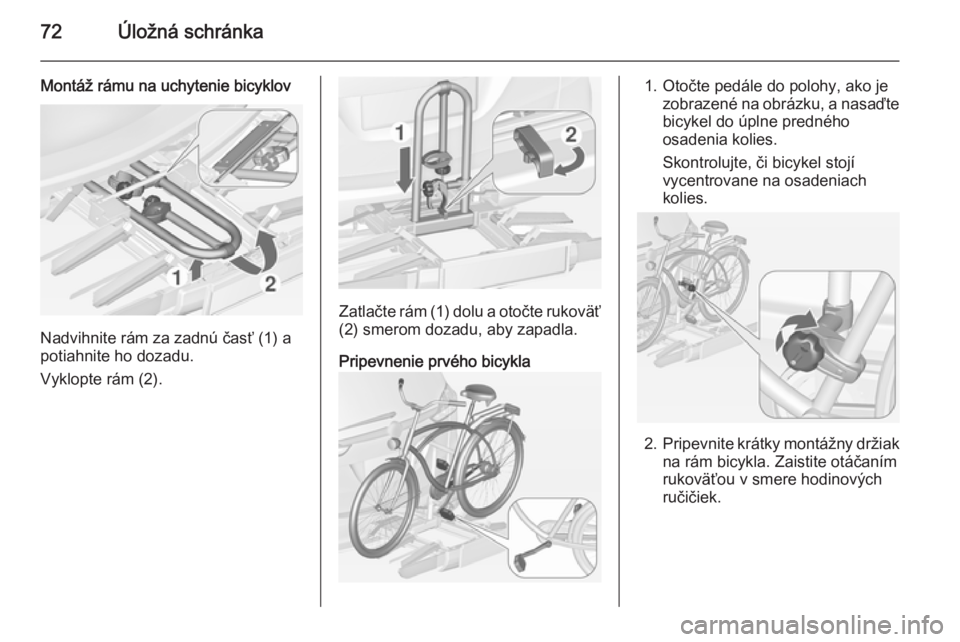 72 Úložná schránka

Montáž rámu na uchytenie bicyklov

1 2

Nadvihnite rám za zadnú časť (1) a potiahnite ho dozadu.

Vyklopte rám (2).

1 2

Zatlačte rám (1) dolu a otočte rukoväť (2) smerom dozadu, aby zapadla.

Pripevnenie prvého bicykla

1. Otočte pedále do polohy, ako je zobrazené na obrázku, a nasaďte bicykel do úplne predného osadenia kolies.

Skontrolujte, či bicykel stojí vycentrovane na osadeniach kolies.

2. Pripevnite krátky montážny držiak na rám bicykla. Zaistite otáčaním rukoväťou v smere hodinových ručičiek.

carmanualsonline.info