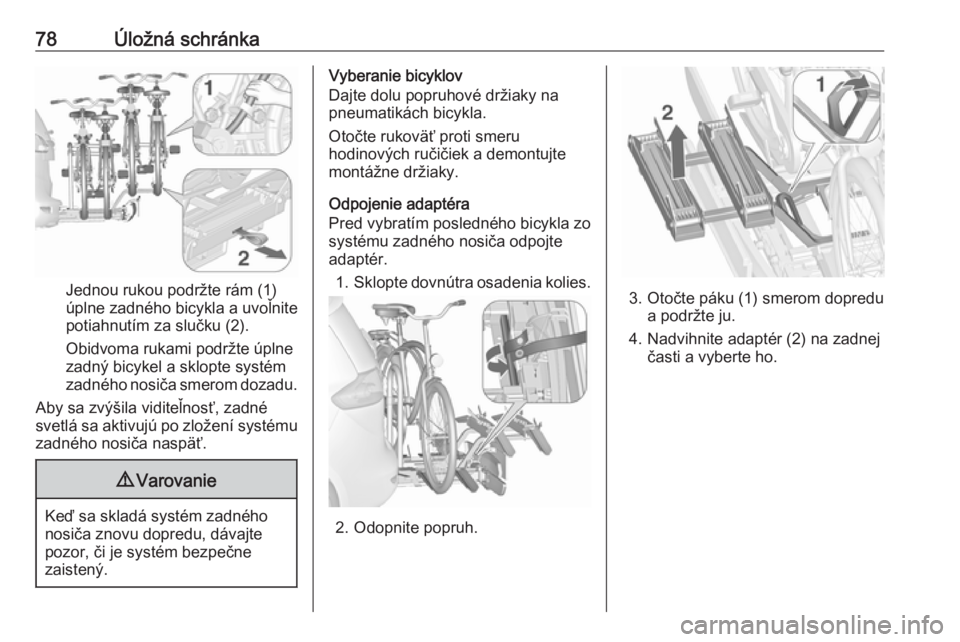 78 Úložná schránka

1

2

Jednou rukou podržte rám (1) úplne zadného bicykla a uvoľnite potiahnutím za slučku (2).

Obidvoma rukami podržte úplne zadný bicykel a sklopte systém zadného nosiča smerom dozadu.

Aby sa zvýšila viditeľnosť, zadné svetlá sa aktivujú po zložení systému zadného nosiča naspäť.

⚠ Varovanie

Keď sa skladá systém zadného nosiča znovu dopredu, dávajte pozor, či je systém bezpečne zaistený.

Vyberanie bicyklov

Dajte dolu popruhové držiaky na pneumatikách bicykla.

Otočte rukoväť proti smeru hodinových ručičiek a demontujte montážne držiaky.

Odpojenie adaptéra

Pred vybratím posledného bicykla zo systému zadného nosiča odpojte adaptér.

1. Sklopte dovnútra osadenia kolies.

2. Odopnite popruh.

2

1

3. Otočte páku (1) smerom dopredu a podržte ju.

4. Nadvihnite adaptér (2) na zadnej časti a vyberte ho.

carmanualsonline.info