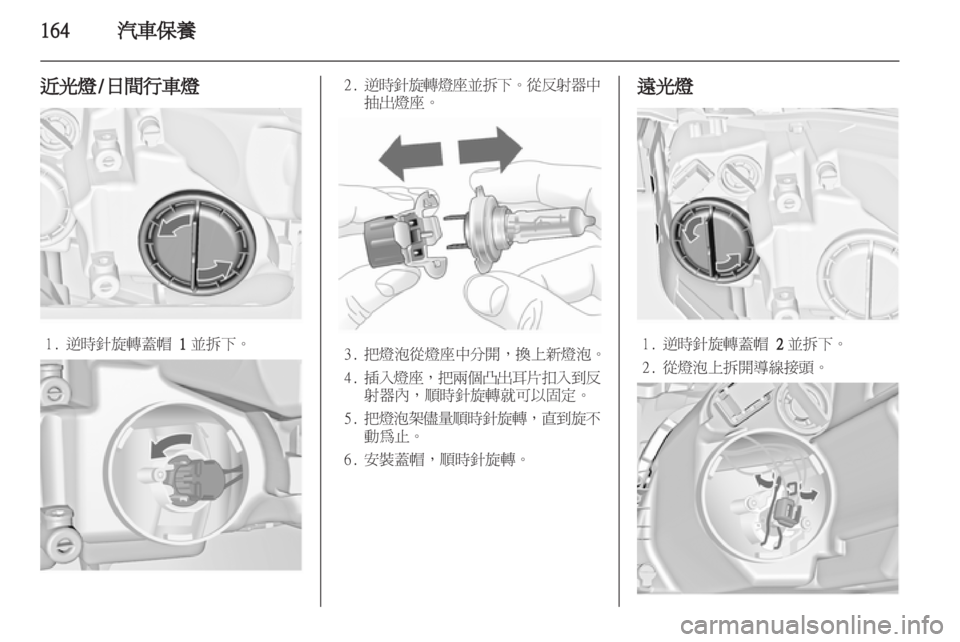 164 汽車保養

近光燈/日間行車燈

1. 逆時針旋轉蓋帽 1 並拆下。

2. 逆時針旋轉燈座並拆下。從反射器中抽出燈座。

3. 把燈泡從燈座中分開，換上新燈泡。

4. 插入燈座，把兩個凸出耳片扣入到反射器內，順時針旋轉就可以固定。

5. 把燈泡架儘量順時針旋轉，直到旋不動為止。

6. 安裝蓋帽，順時針旋轉。

遠光燈

1. 逆時針旋轉蓋帽 2 並拆下。

2. 從燈泡上拆開導線接頭。

carmanualsonline.info