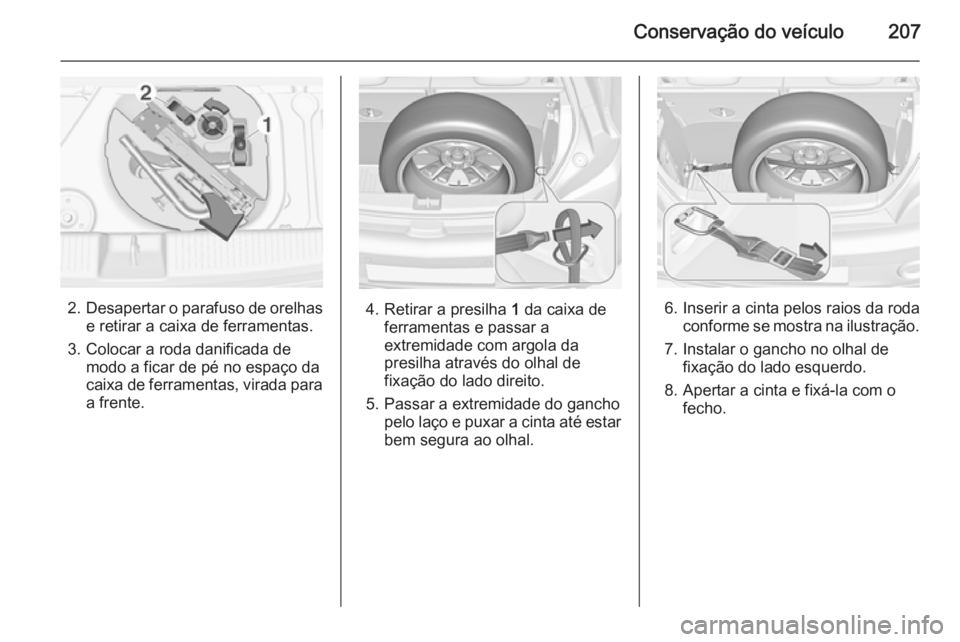 Conservação do veículo 207

2

1

2. Desapertar o parafuso de orelhas e retirar a caixa de ferramentas.

3. Colocar a roda danificada de modo a ficar de pé no espaço da caixa de ferramentas, virada para a frente.

4. Retirar a presilha 1 da caixa de ferramentas e passar a extremidade com argola da presilha através do olhal de fixação do lado direito.

5. Passar a extremidade do gancho pelo laço e puxar a cinta até estar bem segura ao olhal.

6. Inserir a cinta pelos raios da roda conforme se mostra na ilustração.

7. Instalar o gancho no olhal de fixação do lado esquerdo.

8. Apertar a cinta e fixá-la com o fecho.

carmanualsonline.info