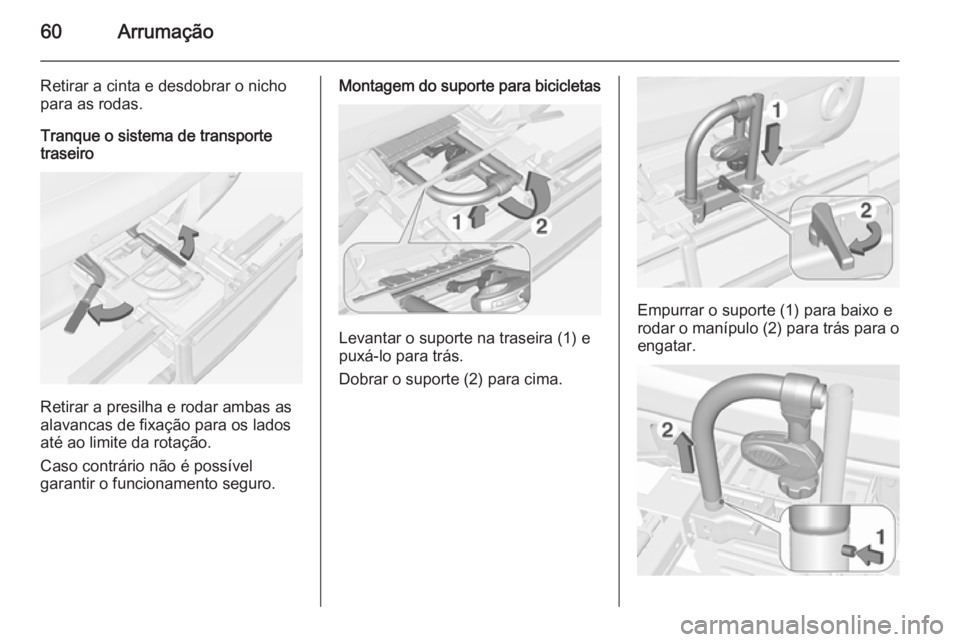 60 Arrumação

Retirar a cinta e desdobrar o nicho para as rodas.

Tranque o sistema de transporte traseiro

Retirar a presilha e rodar ambas as alavancas de fixação para os lados até ao limite da rotação.

Caso contrário não é possível garantir o funcionamento seguro.

Montagem do suporte para bicicletas

1 2

Levantar o suporte na traseira (1) e puxá-lo para trás.

Dobrar o suporte (2) para cima.

1 2

Empurrar o suporte (1) para baixo e rodar o manípulo (2) para trás para o engatar.

2 1

carmanualsonline.info