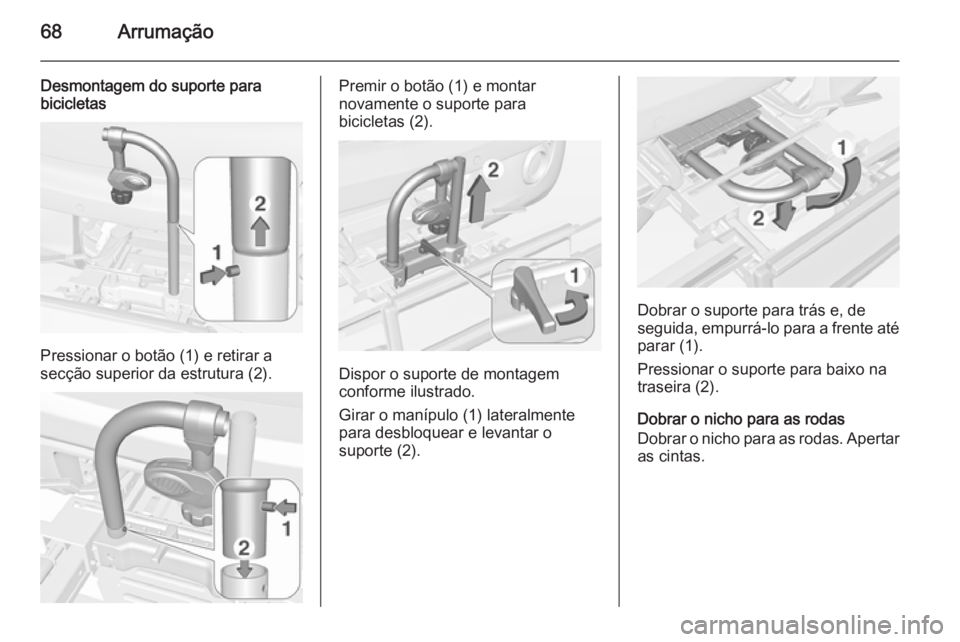 68 Arrumação

Desmontagem do suporte para bicicletas

2
1

Pressionar o botão (1) e retirar a secção superior da estrutura (2).

1
2

Premir o botão (1) e montar novamente o suporte para bicicletas (2).

2
1

Dispor o suporte de montagem conforme ilustrado.

Girar o manípulo (1) lateralmente para desbloquear e levantar o suporte (2).

1
2

Dobrar o suporte para trás e, de seguida, empurrá-lo para a frente até parar (1).

Pressionar o suporte para baixo na traseira (2).

Dobrar o nicho para as rodas
Dobrar o nicho para as rodas. Apertar as cintas.

carmanualsonline.info