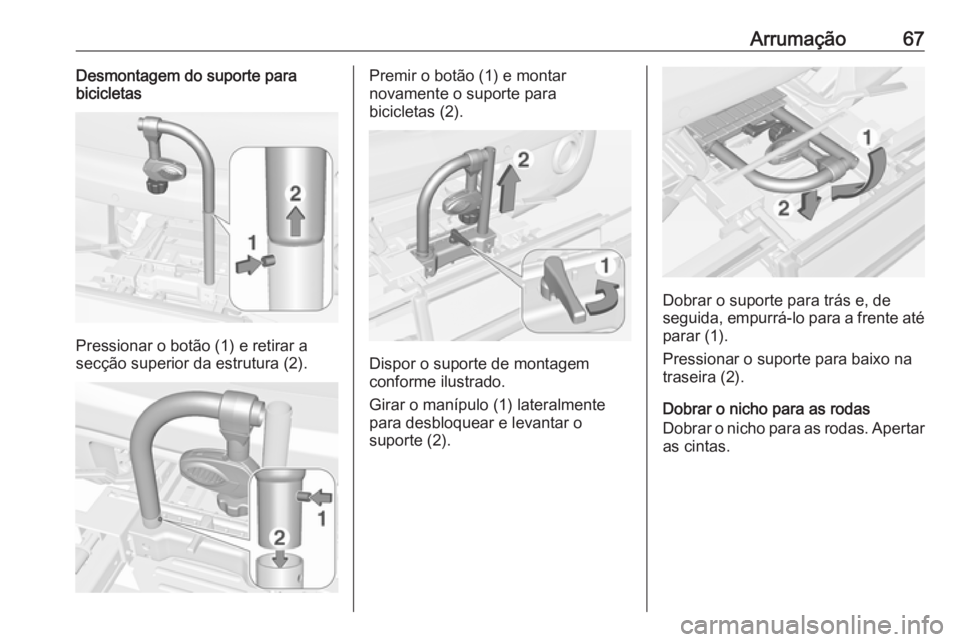 Arrumação 67

Desmontagem do suporte para bicicletas

2
1

Pressionar o botão (1) e retirar a secção superior da estrutura (2).

1
2

Premir o botão (1) e montar novamente o suporte para bicicletas (2).

2
1

Dispor o suporte de montagem conforme ilustrado.

Girar o manípulo (1) lateralmente para desbloquear e levantar o suporte (2).

1
2

Dobrar o suporte para trás e, de seguida, empurrá-lo para a frente até parar (1).

Pressionar o suporte para baixo na traseira (2).

Dobrar o nicho para as rodas
Dobrar o nicho para as rodas. Apertar as cintas.

carmanualsonline.info