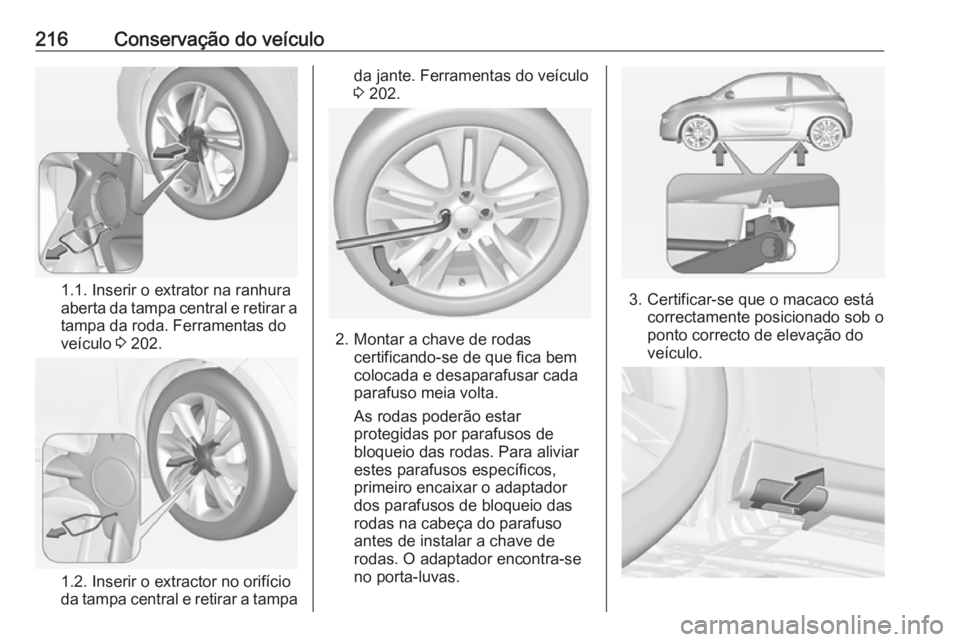 216 Conservação do veículo

1.1. Inserir o extrator na ranhura aberta da tampa central e retirar a tampa da roda. Ferramentas do veículo ⇨ 202.

1.2. Inserir o extractor no orifício da tampa central e retirar a tampa da jante. Ferramentas do veículo ⇨ 202.

2. Montar a chave de rodas certificando-se de que fica bem colocada e desaparafusar cada parafuso meia volta.

As rodas poderão estar protegidas por parafusos de bloqueio das rodas. Para aliviar estes parafusos específicos, primeiro encaixar o adaptador dos parafusos de bloqueio das rodas na cabeça do parafuso antes de instalar a chave de rodas. O adaptador encontra-se no porta-luvas.

3. Certificar-se que o macaco está correctamente posicionado sob o ponto correcto de elevação do veículo.

carmanualsonline.info