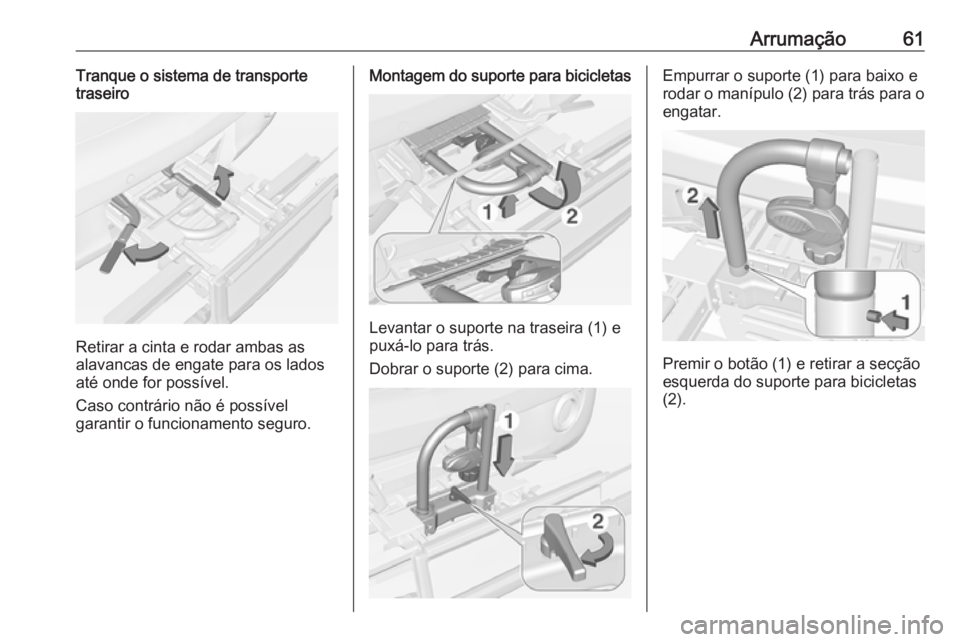 Arrumação 61

Tranque o sistema de transporte traseiro

Retirar a cinta e rodar ambas as alavancas de engate para os lados até onde for possível.

Caso contrário não é possível garantir o funcionamento seguro.

Montagem do suporte para bicicletas

1 2

Levantar o suporte na traseira (1) e puxá-lo para trás.

Dobrar o suporte (2) para cima.

1

2

Empurrar o suporte (1) para baixo e rodar o manípulo (2) para trás para o engatar.

2

1

Premir o botão (1) e retirar a secção esquerda do suporte para bicicletas (2).

carmanualsonline.info