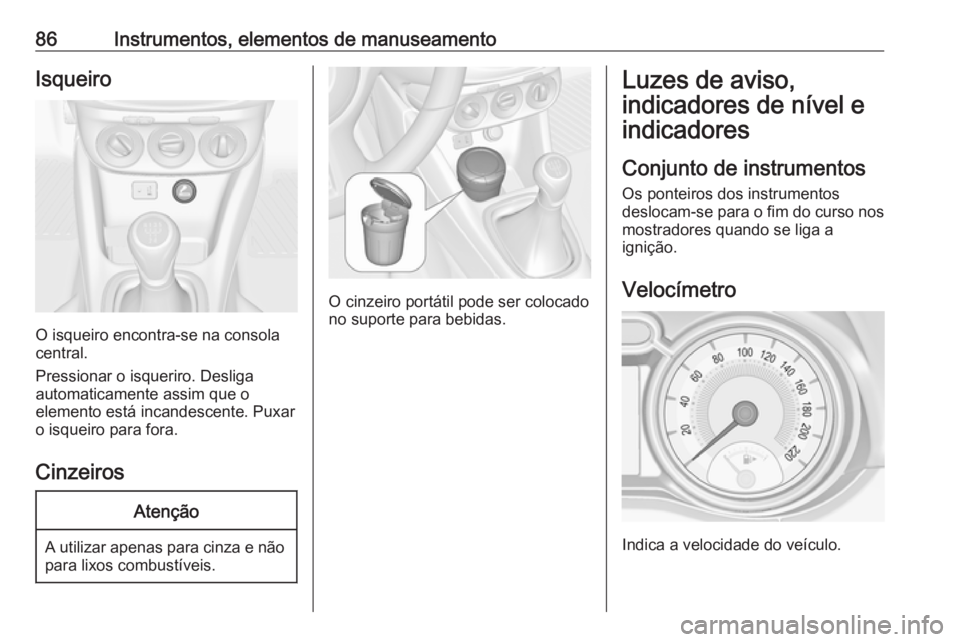 86 Instrumentos, elementos de manuseamento

Isqueiro

O isqueiro encontra-se na consola central.

Pressionar o isqueriro. Desliga automaticamente assim que o elemento está incandescente. Puxar o isqueiro para fora.

Cinzeiros

Atenção

A utilizar apenas para cinza e não para lixos combustíveis.

O cinzeiro portátil pode ser colocado no suporte para bebidas.

Luzes de aviso, indicadores de nível e indicadores

Conjunto de instrumentos

Os ponteiros dos instrumentos deslocam-se para o fim do curso nos mostradores quando se liga a ignição.

Velocímetro

20 40 60 80 100 120 140 160 180 200 220

Indica a velocidade do veículo.

carmanualsonline.info