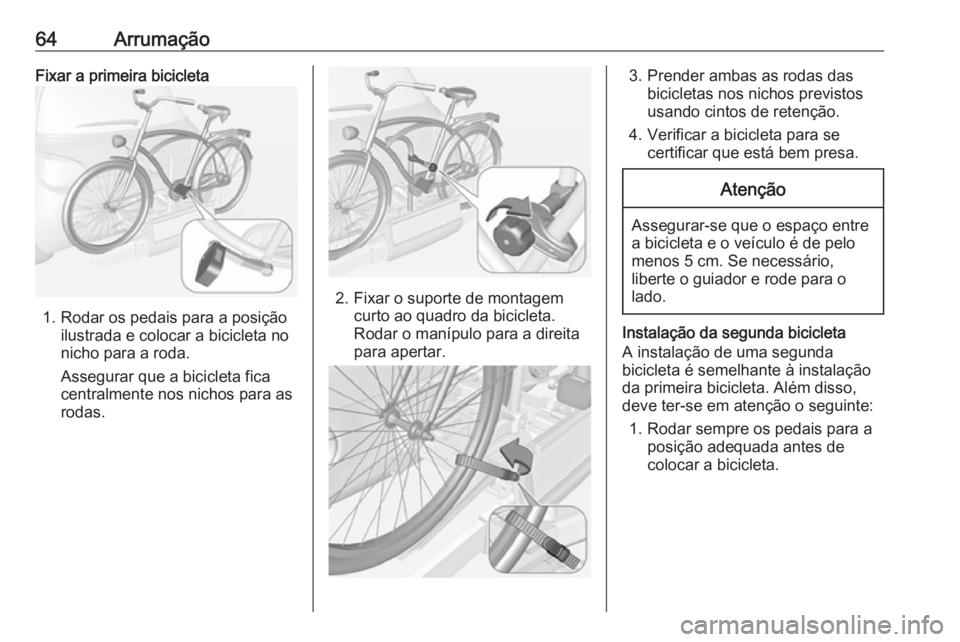 64 Arrumação

Fixar a primeira bicicleta

1. Rodar os pedais para a posição ilustrada e colocar a bicicleta no nicho para a roda.

Assegurar que a bicicleta fica centralmente nos nichos para as rodas.

2. Fixar o suporte de montagem curto ao quadro da bicicleta. Rodar o manípulo para a direita para apertar.

3. Prender ambas as rodas das bicicletas nos nichos previstos usando cintos de retenção.

4. Verificar a bicicleta para se certificar que está bem presa.

Atenção

Assegurar-se que o espaço entre a bicicleta e o veículo é de pelo menos 5 cm. Se necessário, liberte o guiador e rode para o lado.

Instalação da segunda bicicleta
A instalação de uma segunda bicicleta é semelhante à instalação da primeira bicicleta. Além disso, deve ter-se em atenção o seguinte:

1. Rodar sempre os pedais para a posição adequada antes de colocar a bicicleta.

carmanualsonline.info