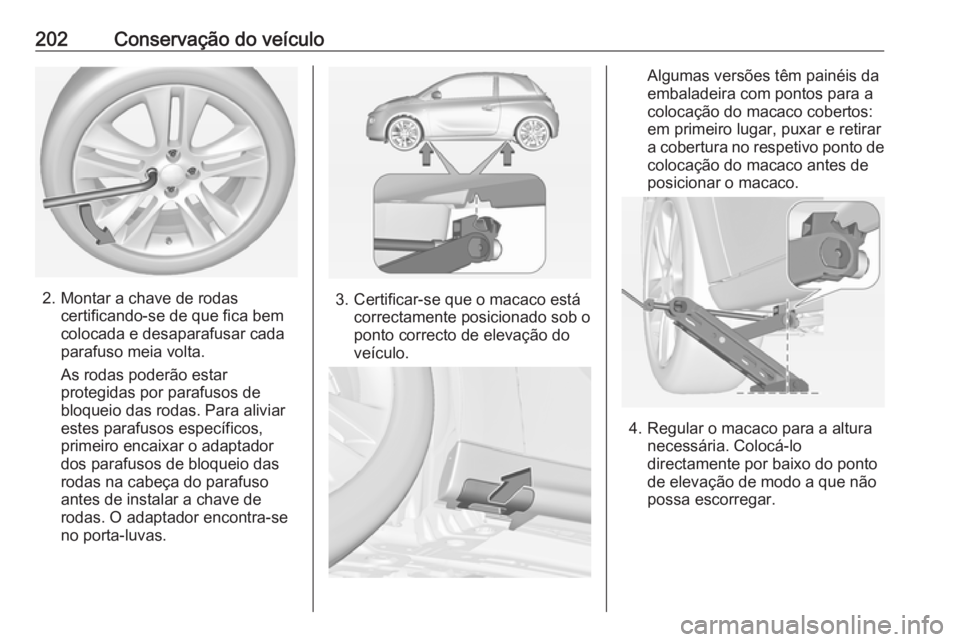 202 Conservação do veículo

2. Montar a chave de rodas certificando-se de que fica bem colocada e desaparafusar cada parafuso meia volta.

As rodas poderão estar protegidas por parafusos de bloqueio das rodas. Para aliviar estes parafusos específicos, primeiro encaixar o adaptador dos parafusos de bloqueio das rodas na cabeça do parafuso antes de instalar a chave de rodas. O adaptador encontra-se no porta-luvas.

3. Certificar-se que o macaco está correctamente posicionado sob o ponto correcto de elevação do veículo.

Algumas versões têm painéis da embaladeira com pontos para a colocação do macaco cobertos: em primeiro lugar, puxar e retirar a cobertura no respetivo ponto de colocação do macaco antes de posicionar o macaco.

4. Regular o macaco para a altura necessária. Colocá-lo directamente por baixo do ponto de elevação de modo a que não possa escorregar.

carmanualsonline.info