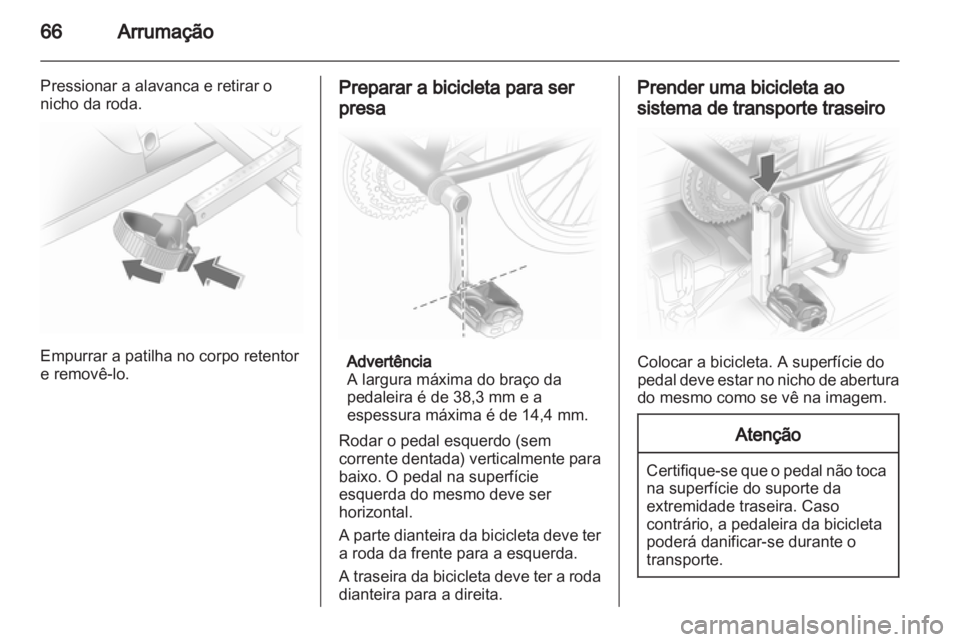 66 Arrumação

Pressionar a alavanca e retirar o nicho da roda.

Empurrar a patilha no corpo retentor e removê-lo.

Preparar a bicicleta para ser presa

Advertência
A largura máxima do braço da pedaleira é de 38,3 mm e a espessura máxima é de 14,4 mm.

Rodar o pedal esquerdo (sem corrente dentada) verticalmente para baixo. O pedal na superfície esquerda do mesmo deve ser horizontal.

A parte dianteira da bicicleta deve ter a roda da frente para a esquerda.

A traseira da bicicleta deve ter a roda dianteira para a direita.

Prender uma bicicleta ao sistema de transporte traseiro

Colocar a bicicleta. A superfície do pedal deve estar no nicho de abertura do mesmo como se vê na imagem.

Atenção

Certifique-se que o pedal não toca na superfície do suporte da extremidade traseira. Caso contrário, a pedaleira da bicicleta poderá danificar-se durante o transporte.

carmanualsonline.info