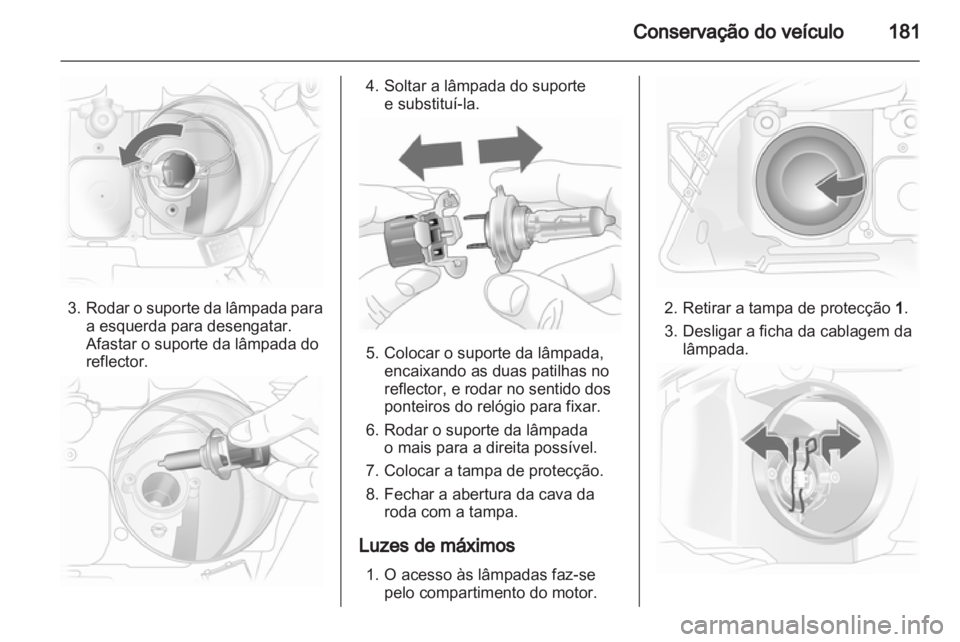 Conservação do veículo 181

3. Rodar o suporte da lâmpada para a esquerda para desengatar. Afastar o suporte da lâmpada do reflector.

4. Soltar a lâmpada do suporte e substituí-la.

5. Colocar o suporte da lâmpada, encaixando as duas patilhas no reflector, e rodar no sentido dos ponteiros do relógio para fixar.

6. Rodar o suporte da lâmpada o mais para a direita possível.

7. Colocar a tampa de protecção.

8. Fechar a abertura da cava da roda com a tampa.

Luzes de máximos

1. O acesso às lâmpadas faz-se pelo compartimento do motor.

2. Retirar a tampa de protecção 1.

3. Desligar a ficha da cablagem da lâmpada.

carmanualsonline.info