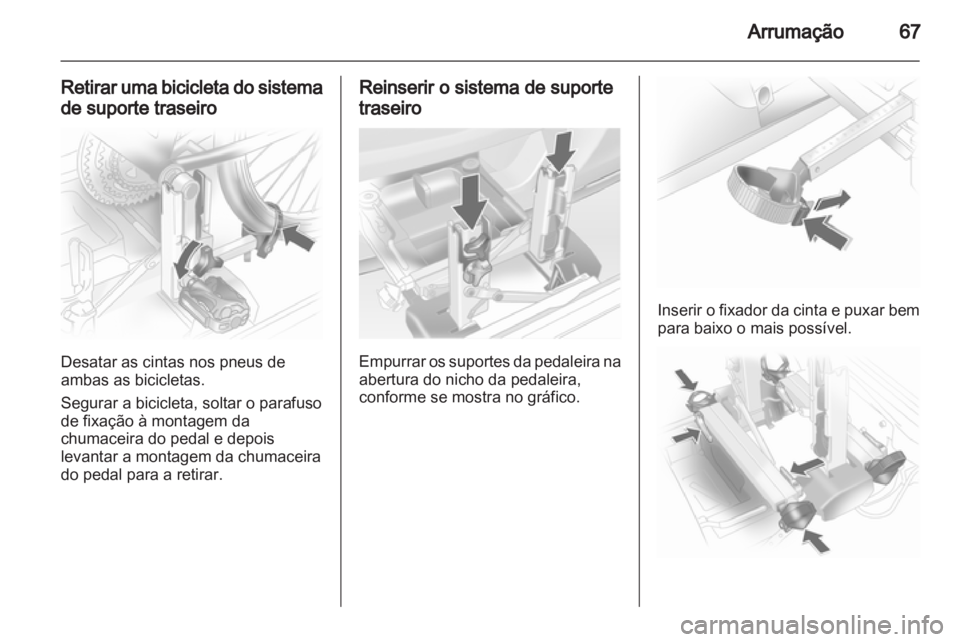 Arrumação 67

Retirar uma bicicleta do sistema de suporte traseiro

Desatar as cintas nos pneus de ambas as bicicletas.

Segurar a bicicleta, soltar o parafuso de fixação à montagem da chumaceira do pedal e depois levantar a montagem da chumaceira do pedal para a retirar.

Reinserir o sistema de suporte traseiro

Empurrar os suportes da pedaleira na abertura do nicho da pedaleira, conforme se mostra no gráfico.

Inserir o fixador da cinta e puxar bem para baixo o mais possível.

carmanualsonline.info