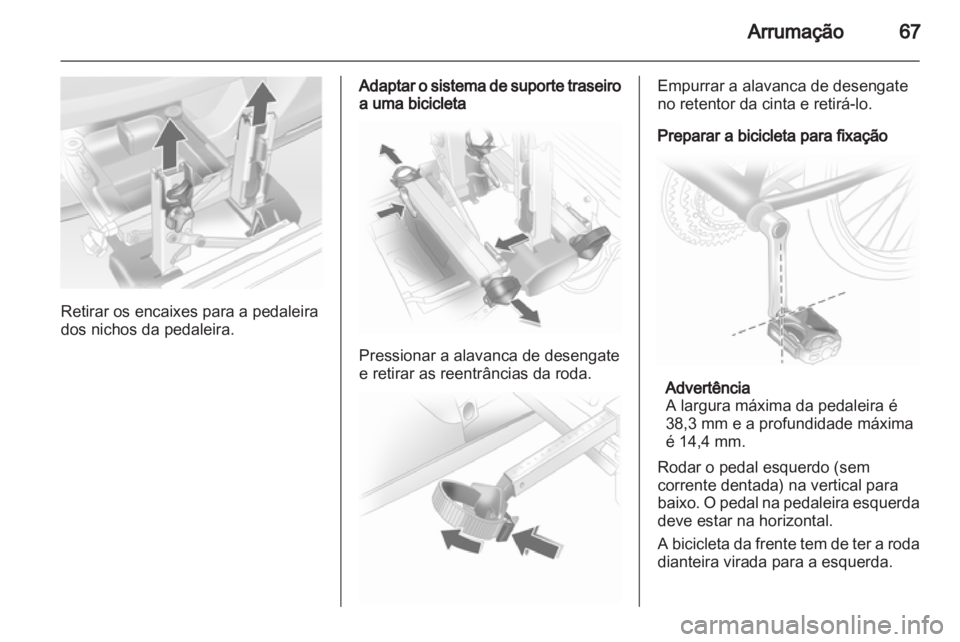 Arrumação 67

Retirar os encaixes para a pedaleira dos nichos da pedaleira.

Adaptar o sistema de suporte traseiro a uma bicicleta

Pressionar a alavanca de desengate e retirar as reentrâncias da roda.

Empurrar a alavanca de desengate no retentor da cinta e retirá-lo.

Preparar a bicicleta para fixação

Advertência
A largura máxima da pedaleira é 38,3 mm e a profundidade máxima é 14,4 mm.

Rodar o pedal esquerdo (sem corrente dentada) na vertical para baixo. O pedal na pedaleira esquerda deve estar na horizontal.

A bicicleta da frente tem de ter a roda dianteira virada para a esquerda.

carmanualsonline.info