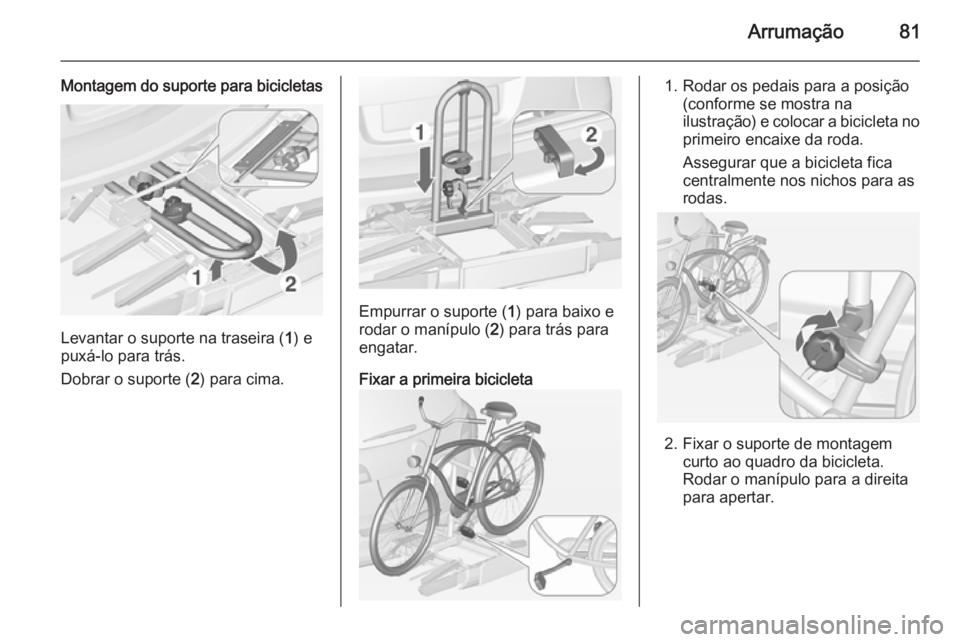 Arrumação 81

Montagem do suporte para bicicletas

1 2

Levantar o suporte na traseira (1) e puxá-lo para trás.

Dobrar o suporte (2) para cima.

1 2

Empurrar o suporte (1) para baixo e rodar o manípulo (2) para trás para engatar.

Fixar a primeira bicicleta

1. Rodar os pedais para a posição (conforme se mostra na ilustração) e colocar a bicicleta no primeiro encaixe da roda.

Assegurar que a bicicleta fica centralmente nos nichos para as rodas.

2. Fixar o suporte de montagem curto ao quadro da bicicleta. Rodar o manípulo para a direita para apertar.

carmanualsonline.info