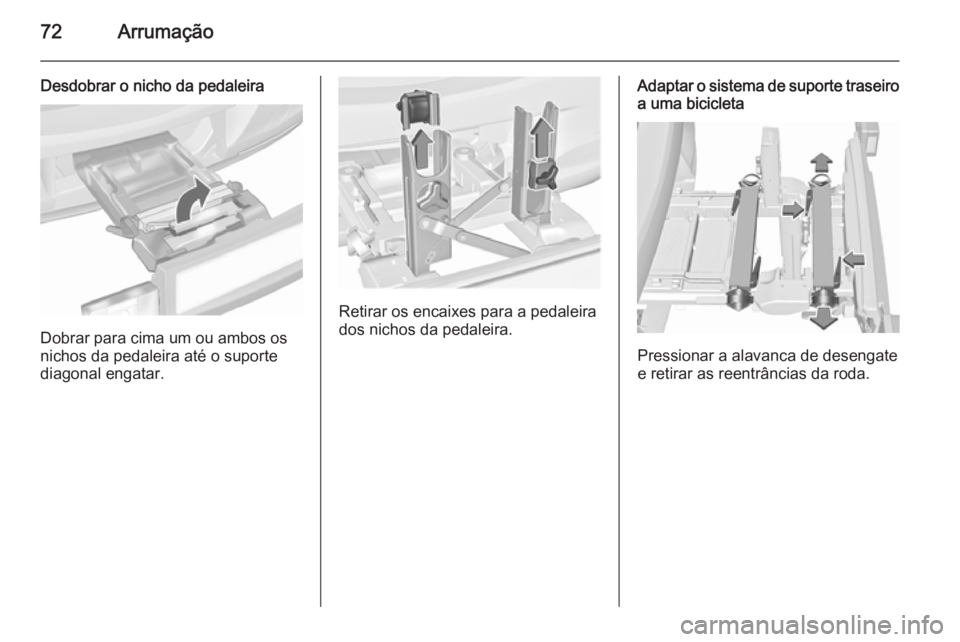 72 Arrumação

Desdobrar o nicho da pedaleira

Dobrar para cima um ou ambos os nichos da pedaleira até o suporte diagonal engatar.

Retirar os encaixes para a pedaleira dos nichos da pedaleira.

Adaptar o sistema de suporte traseiro a uma bicicleta

Pressionar a alavanca de desengate e retirar as reentrâncias da roda.

carmanualsonline.info