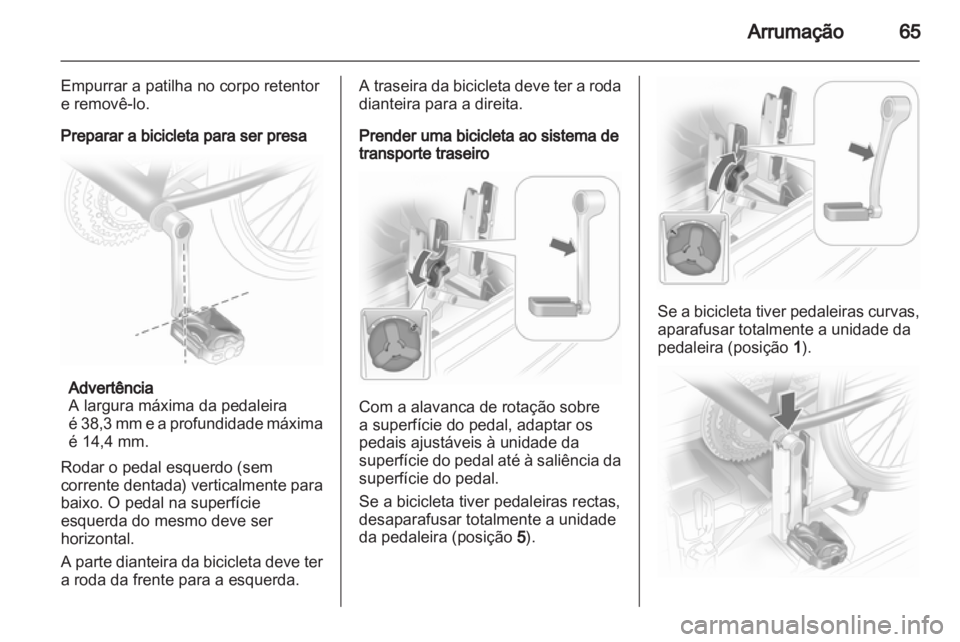 Arrumação 65

Empurrar a patilha no corpo retentor e removê-lo.

Preparar a bicicleta para ser presa

Advertência
A largura máxima da pedaleira é 38,3 mm e a profundidade máxima é 14,4 mm.

Rodar o pedal esquerdo (sem corrente dentada) verticalmente para baixo. O pedal na superfície esquerda do mesmo deve ser horizontal.

A parte dianteira da bicicleta deve ter a roda da frente para a esquerda.

A traseira da bicicleta deve ter a roda dianteira para a direita.

Prender uma bicicleta ao sistema de transporte traseiro

Com a alavanca de rotação sobre a superfície do pedal, adaptar os pedais ajustáveis à unidade da superfície do pedal até à saliência da superfície do pedal.

Se a bicicleta tiver pedaleiras rectas, desaparafusar totalmente a unidade da pedaleira (posição 5).

Se a bicicleta tiver pedaleiras curvas, aparafusar totalmente a unidade da pedaleira (posição 1).

carmanualsonline.info