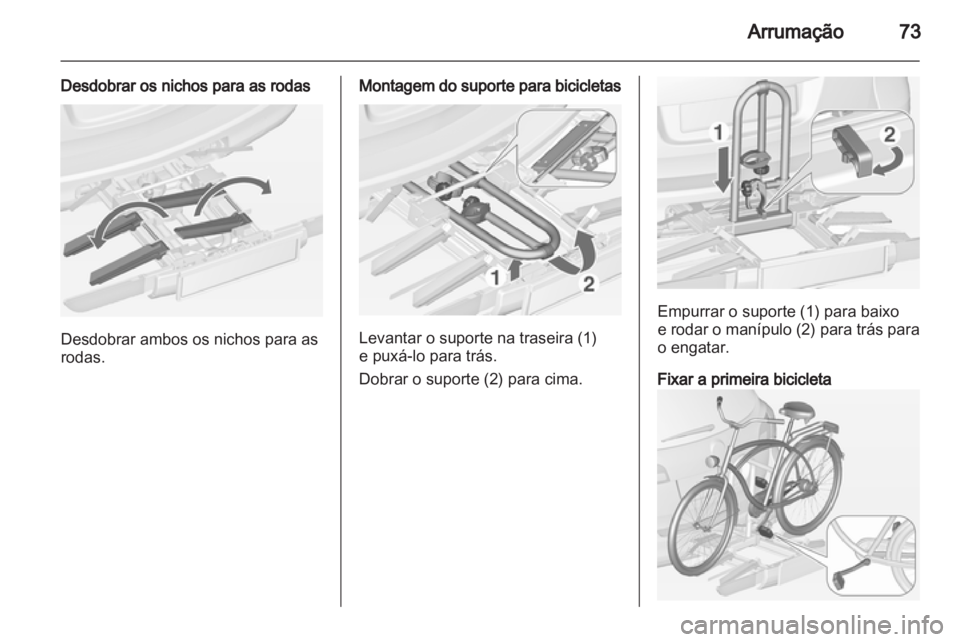 Arrumação 73

Desdobrar os nichos para as rodas

Desdobrar ambos os nichos para as rodas.

Montagem do suporte para bicicletas

1
2

Levantar o suporte na traseira (1) e puxá-lo para trás.

Dobrar o suporte (2) para cima.

1
2

Empurrar o suporte (1) para baixo e rodar o manípulo (2) para trás para o engatar.

Fixar a primeira bicicleta

carmanualsonline.info