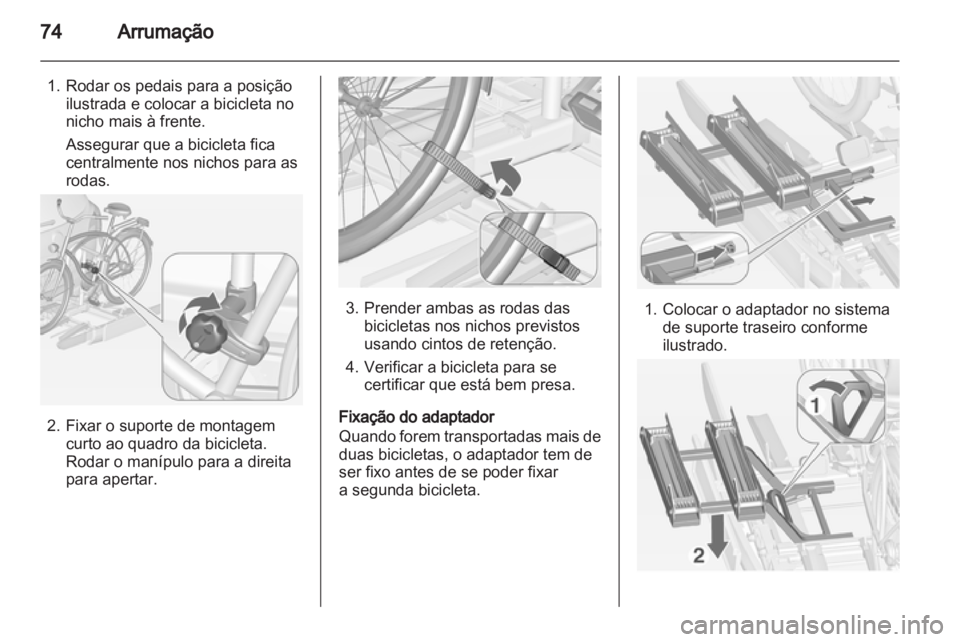 74 Arrumação

1. Rodar os pedais para a posição ilustrada e colocar a bicicleta no nicho mais à frente.

Assegurar que a bicicleta fica centralmente nos nichos para as rodas.

2. Fixar o suporte de montagem curto ao quadro da bicicleta. Rodar o manípulo para a direita para apertar.

3. Prender ambas as rodas das bicicletas nos nichos previstos usando cintos de retenção.

4. Verificar a bicicleta para se certificar que está bem presa.

Fixação do adaptador

Quando forem transportadas mais de duas bicicletas, o adaptador tem de ser fixo antes de se poder fixar a segunda bicicleta.

1. Colocar o adaptador no sistema de suporte traseiro conforme ilustrado.

1

2

carmanualsonline.info