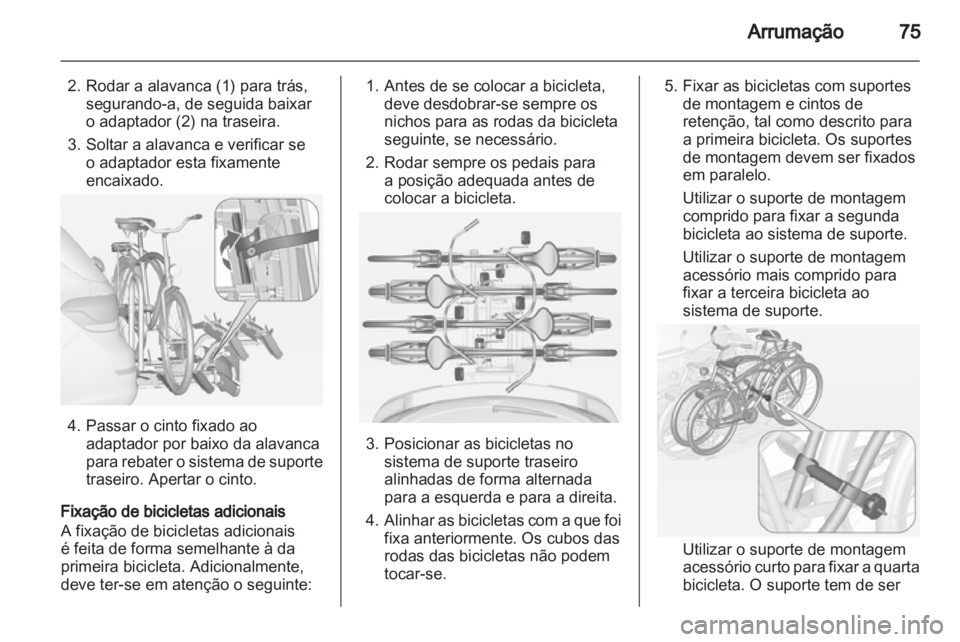 Arrumação 75

2. Rodar a alavanca (1) para trás, segurando-a, de seguida baixar o adaptador (2) na traseira.

3. Soltar a alavanca e verificar se o adaptador esta fixamente encaixado.

4. Passar o cinto fixado ao adaptador por baixo da alavanca para rebater o sistema de suporte traseiro. Apertar o cinto.

Fixação de bicicletas adicionais
A fixação de bicicletas adicionais é feita de forma semelhante à da primeira bicicleta. Adicionalmente, deve ter-se em atenção o seguinte:

1. Antes de se colocar a bicicleta, deve desdobrar-se sempre os nichos para as rodas da bicicleta seguinte, se necessário.

2. Rodar sempre os pedais para a posição adequada antes de colocar a bicicleta.

3. Posicionar as bicicletas no sistema de suporte traseiro alinhadas de forma alternada para a esquerda e para a direita.

4. Alinhar as bicicletas com a que foi fixa anteriormente. Os cubos das rodas das bicicletas não podem tocar-se.

5. Fixar as bicicletas com suportes de montagem e cintos de retenção, tal como descrito para a primeira bicicleta. Os suportes de montagem devem ser fixados em paralelo.

Utilizar o suporte de montagem comprido para fixar a segunda bicicleta ao sistema de suporte.

Utilizar o suporte de montagem acessório mais comprido para fixar a terceira bicicleta ao sistema de suporte.

Utilizar o suporte de montagem acessório curto para fixar a quarta bicicleta. O suporte tem de ser

carmanualsonline.info