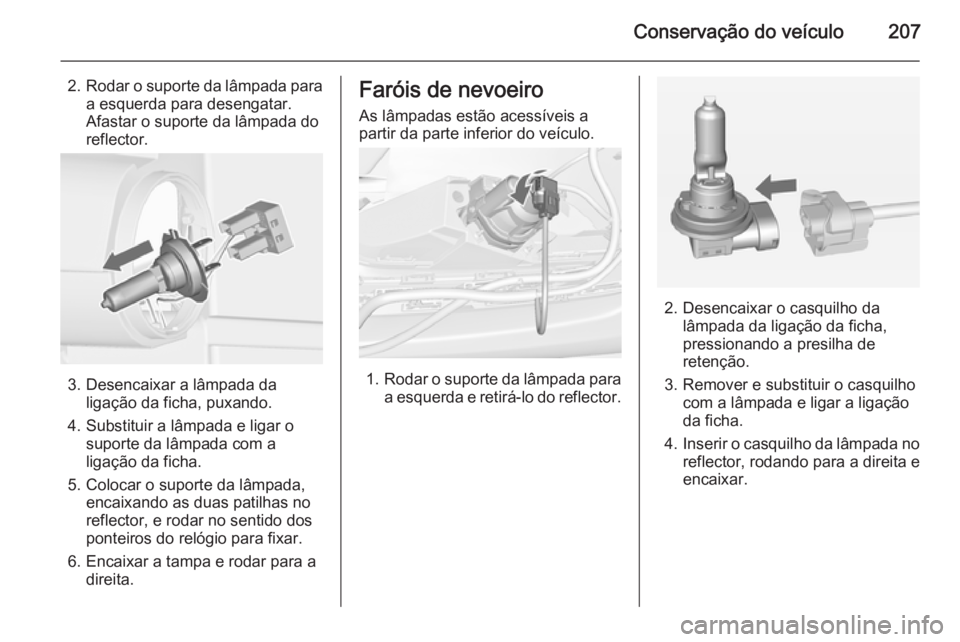 Conservação do veículo 207

2. Rodar o suporte da lâmpada para a esquerda para desengatar. Afastar o suporte da lâmpada do reflector.

3. Desencaixar a lâmpada da ligação da ficha, puxando.

4. Substituir a lâmpada e ligar o suporte da lâmpada com a ligação da ficha.

5. Colocar o suporte da lâmpada, encaixando as duas patilhas no reflector, e rodar no sentido dos ponteiros do relógio para fixar.

6. Encaixar a tampa e rodar para a direita.

Faróis de nevoeiro

As lâmpadas estão acessíveis a partir da parte inferior do veículo.

1. Rodar o suporte da lâmpada para a esquerda e retirá-lo do reflector.

2. Desencaixar o casquilho da lâmpada da ligação da ficha, pressionando a presilha de retenção.

3. Remover e substituir o casquilho com a lâmpada e ligar a ligação da ficha.

4. Inserir o casquilho da lâmpada no reflector, rodando para a direita e encaixar.

carmanualsonline.info