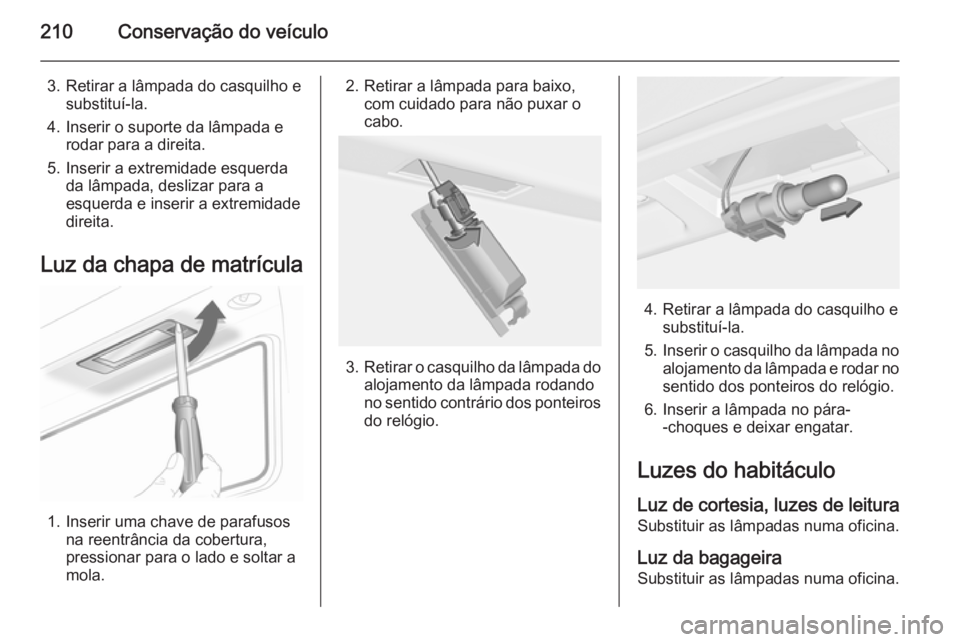 210 Conservação do veículo

3. Retirar a lâmpada do casquilho e substituí-la.

4. Inserir o suporte da lâmpada e rodar para a direita.

5. Inserir a extremidade esquerda da lâmpada, deslizar para a esquerda e inserir a extremidade direita.

Luz da chapa de matrícula

1. Inserir uma chave de parafusos na reentrância da cobertura, pressionar para o lado e soltar a mola.

2. Retirar a lâmpada para baixo, com cuidado para não puxar o cabo.

3. Retirar o casquilho da lâmpada do alojamento da lâmpada rodando no sentido contrário dos ponteiros do relógio.

4. Retirar a lâmpada do casquilho e substituí-la.

5. Inserir o casquilho da lâmpada no alojamento da lâmpada e rodar no sentido dos ponteiros do relógio.

6. Inserir a lâmpada no pára--choques e deixar engatar.

Luzes do habitáculo

Luz de cortesia, luzes de leitura
Substituir as lâmpadas numa oficina.

Luz da bagageira
Substituir as lâmpadas numa oficina.

carmanualsonline.info