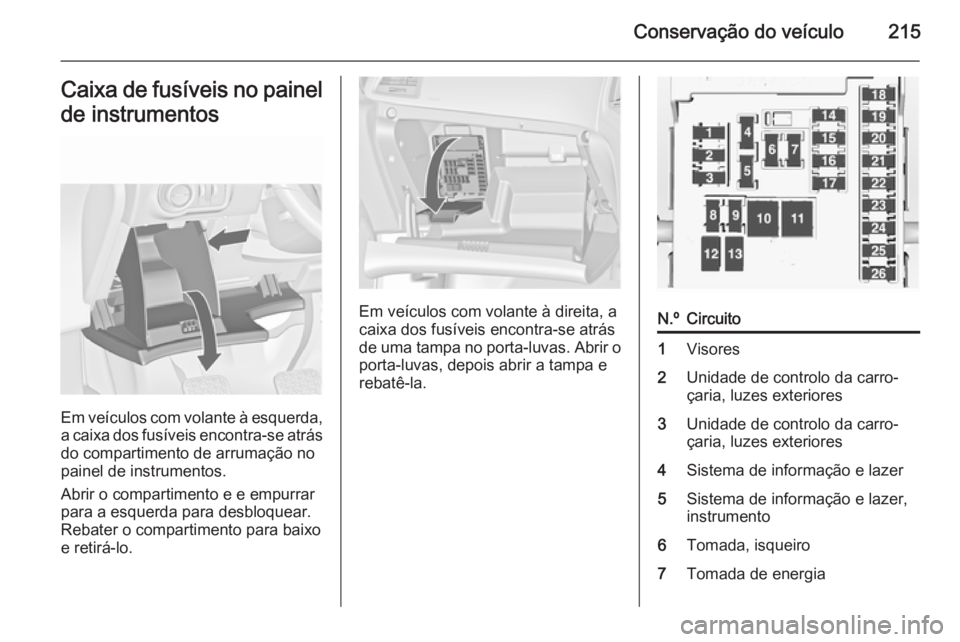 Conservação do veículo 215

Caixa de fusíveis no painel de instrumentos

Em veículos com volante à esquerda, a caixa dos fusíveis encontra-se atrás do compartimento de arrumação no painel de instrumentos.

Abrir o compartimento e e empurrar para a esquerda para desbloquear. Rebater o compartimento para baixo e retirá-lo.

Em veículos com volante à direita, a caixa dos fusíveis encontra-se atrás de uma tampa no porta-luvas. Abrir o porta-luvas, depois abrir a tampa e rebatê-la.

1 2 3 4 5 6 7 8 9 10 11 12 13 14 15 16 17 18 19 20 21 22 23 24 25 26

| N.º | Circuito |
|---|---|
| 1 | Visores |
| 2 | Unidade de controlo da carroçaria, luzes exteriores |
| 3 | Unidade de controlo da carroçaria, luzes exteriores |
| 4 | Sistema de informação e lazer |
| 5 | Sistema de informação e lazer, instrumento |
| 6 | Tomada, isqueiro |
| 7 | Tomada de energia |

carmanualsonline.info