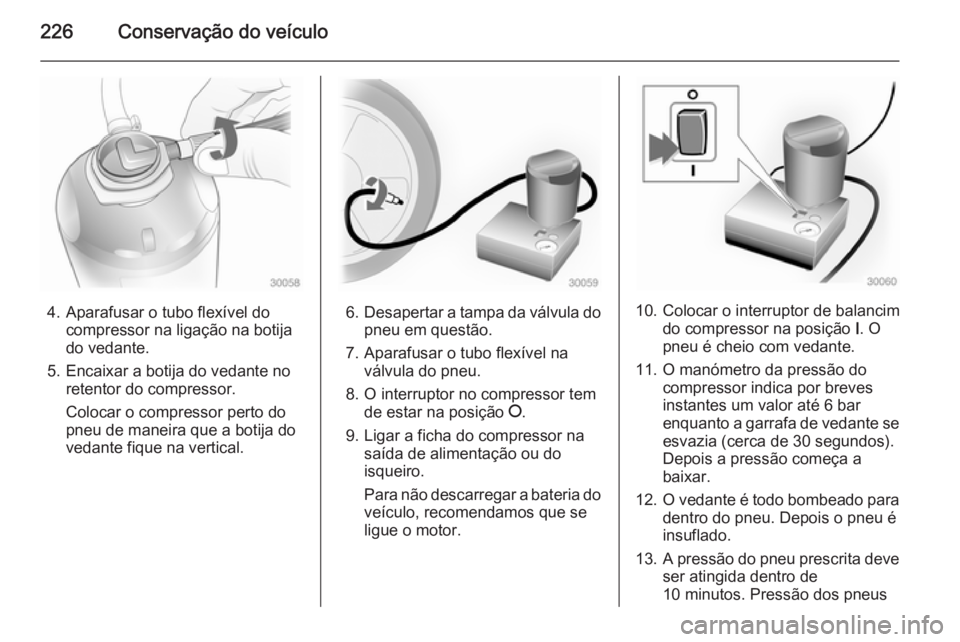 226 Conservação do veículo

30058

4. Aparafusar o tubo flexível do compressor na ligação na botija do vedante.

5. Encaixar a botija do vedante no retentor do compressor.

Colocar o compressor perto do pneu de maneira que a botija do vedante fique na vertical.

30059

6. Desapertar a tampa da válvula do pneu em questão.

7. Aparafusar o tubo flexível na válvula do pneu.

8. O interruptor no compressor tem de estar na posição O.

9. Ligar a ficha do compressor na saída de alimentação ou do isqueiro.

Para não descarregar a bateria do veículo, recomendamos que se ligue o motor.

O

I

30060

10. Colocar o interruptor de balancim do compressor na posição I. O pneu é cheio com vedante.

11. O manómetro da pressão do compressor indica por breves instantes um valor até 6 bar enquanto a garrafa de vedante se esvazia (cerca de 30 segundos). Depois a pressão começa a baixar.

12. O vedante é todo bombeado para dentro do pneu. Depois o pneu é insuflado.

13. A pressão do pneu prescrita deve ser atingida dentro de 10 minutos. Pressão dos pneus

carmanualsonline.info