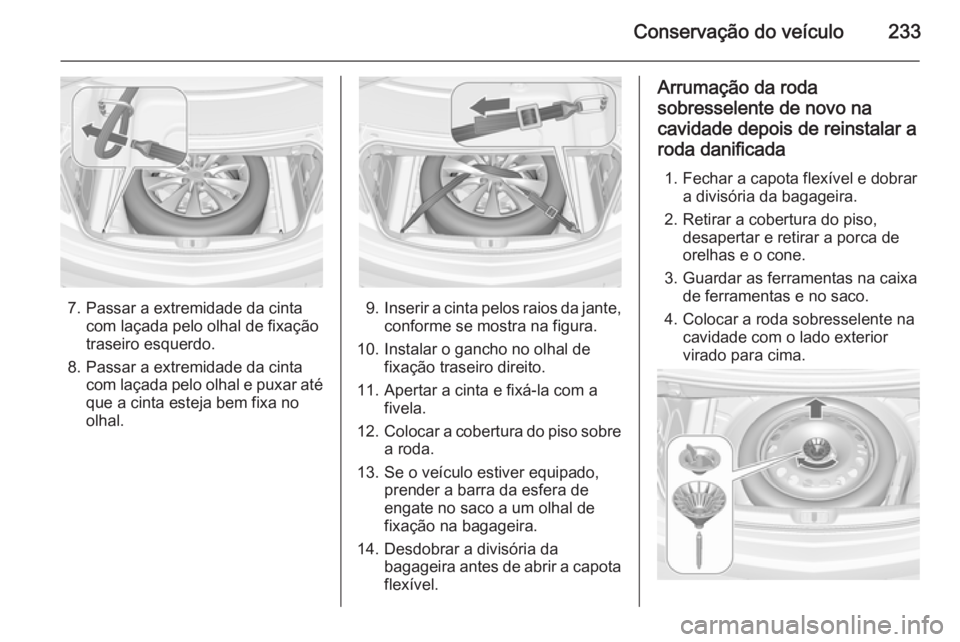 Conservação do veículo 233

7. Passar a extremidade da cinta com laçada pelo olhal de fixação traseiro esquerdo.
8. Passar a extremidade da cinta com laçada pelo olhal e puxar até que a cinta esteja bem fixa no olhal.

9. Inserir a cinta pelos raios da jante, conforme se mostra na figura.
10. Instalar o gancho no olhal de fixação traseiro direito.
11. Apertar a cinta e fixá-la com a fivela.
12. Colocar a cobertura do piso sobre a roda.
13. Se o veículo estiver equipado, prender a barra da esfera de engate no saco a um olhal de fixação na bagageira.
14. Desdobrar a divisória da bagageira antes de abrir a capota flexível.

Arrumação da roda sobresselente de novo na cavidade depois de reinstalar a roda danificada

1. Fechar a capota flexível e dobrar a divisória da bagageira.
2. Retirar a cobertura do piso, desapertar e retirar a porca de orelhas e o cone.
3. Guardar as ferramentas na caixa de ferramentas e no saco.
4. Colocar a roda sobresselente na cavidade com o lado exterior virado para cima.

carmanualsonline.info