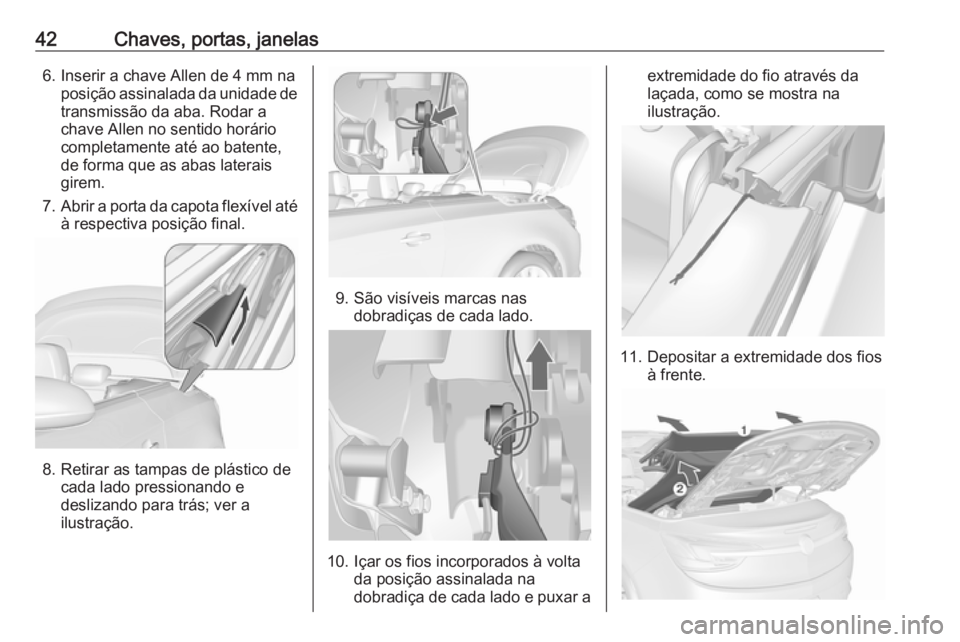 42 Chaves, portas, janelas

6. Inserir a chave Allen de 4 mm na posição assinalada da unidade de transmissão da aba. Rodar a chave Allen no sentido horário completamente até ao batente, de forma que as abas laterais girem.

7. Abrir a porta da capota flexível até à respectiva posição final.

8. Retirar as tampas de plástico de cada lado pressionando e deslizando para trás; ver a ilustração.

9. São visíveis marcas nas dobradiças de cada lado.

10. Içar os fios incorporados à volta da posição assinalada na dobradiça de cada lado e puxar a extremidade do fio através da laçada, como se mostra na ilustração.

11. Depositar a extremidade dos fios à frente.

1

2

carmanualsonline.info