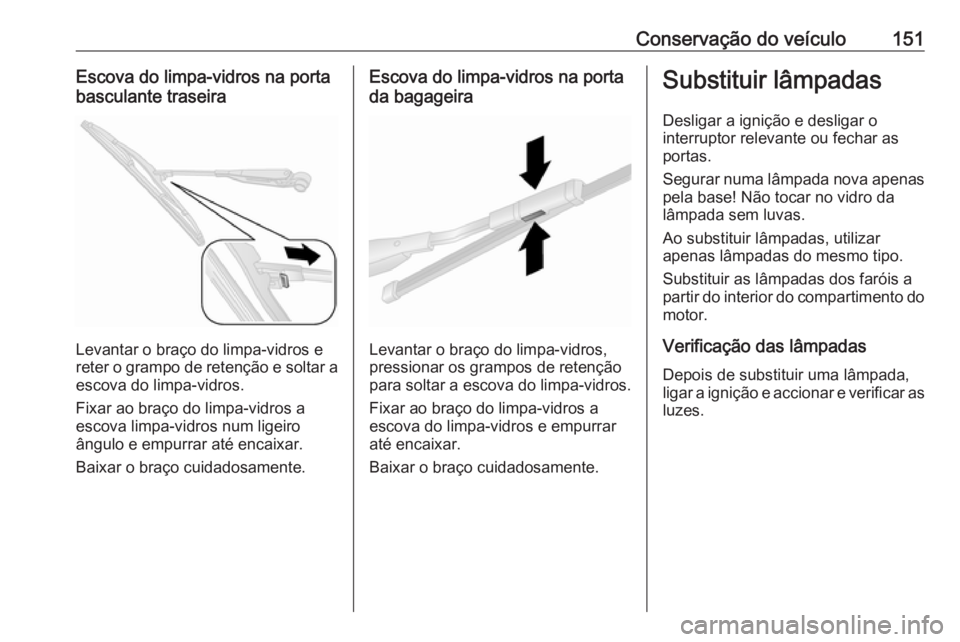 Conservação do veículo 151

Escova do limpa-vidros na porta basculante traseira

Levantar o braço do limpa-vidros e reter o grampo de retenção e soltar a escova do limpa-vidros.

Fixar ao braço do limpa-vidros a escova limpa-vidros num ligeiro ângulo e empurrar até encaixar.

Baixar o braço cuidadosamente.

Escova do limpa-vidros na porta da bagageira

Levantar o braço do limpa-vidros, pressionar os grampos de retenção para soltar a escova do limpa-vidros.

Fixar ao braço do limpa-vidros a escova do limpa-vidros e empurrar até encaixar.

Baixar o braço cuidadosamente.

Substituir lâmpadas

Desligar a ignição e desligar o interruptor relevante ou fechar as portas.

Segurar numa lâmpada nova apenas pela base! Não tocar no vidro da lâmpada sem luvas.

Ao substituir lâmpadas, utilizar apenas lâmpadas do mesmo tipo.

Substituir as lâmpadas dos faróis a partir do interior do compartimento do motor.

Verificação das lâmpadas

Depois de substituir uma lâmpada, ligar a ignição e accionar e verificar as luzes.

carmanualsonline.info