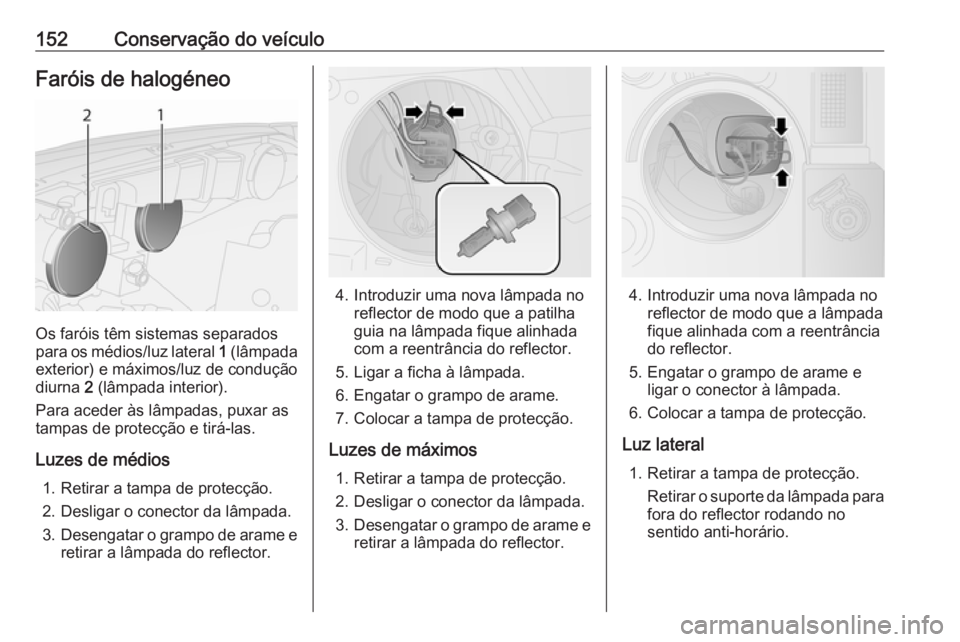 152 Conservação do veículo

Faróis de halogéneo

2 1

Os faróis têm sistemas separados para os médios/luz lateral 1 (lâmpada exterior) e máximos/luz de condução diurna 2 (lâmpada interior).

Para aceder às lâmpadas, puxar as tampas de protecção e tirá-las.

Luzes de médios

1. Retirar a tampa de protecção.
2. Desligar o conector da lâmpada.
3. Desengatar o grampo de arame e retirar a lâmpada do reflector.

4. Introduzir uma nova lâmpada no reflector de modo que a patilha guia na lâmpada fique alinhada com a reentrância do reflector.
5. Ligar a ficha à lâmpada.
6. Engatar o grampo de arame.
7. Colocar a tampa de protecção.

Luzes de máximos

1. Retirar a tampa de protecção.
2. Desligar o conector da lâmpada.
3. Desengatar o grampo de arame e retirar a lâmpada do reflector.

4. Introduzir uma nova lâmpada no reflector de modo que a lâmpada fique alinhada com a reentrância do reflector.
5. Engatar o grampo de arame e ligar o conector à lâmpada.
6. Colocar a tampa de protecção.

Luz lateral

1. Retirar a tampa de protecção.
Retirar o suporte da lâmpada para fora do reflector rodando no sentido anti-horário.

carmanualsonline.info