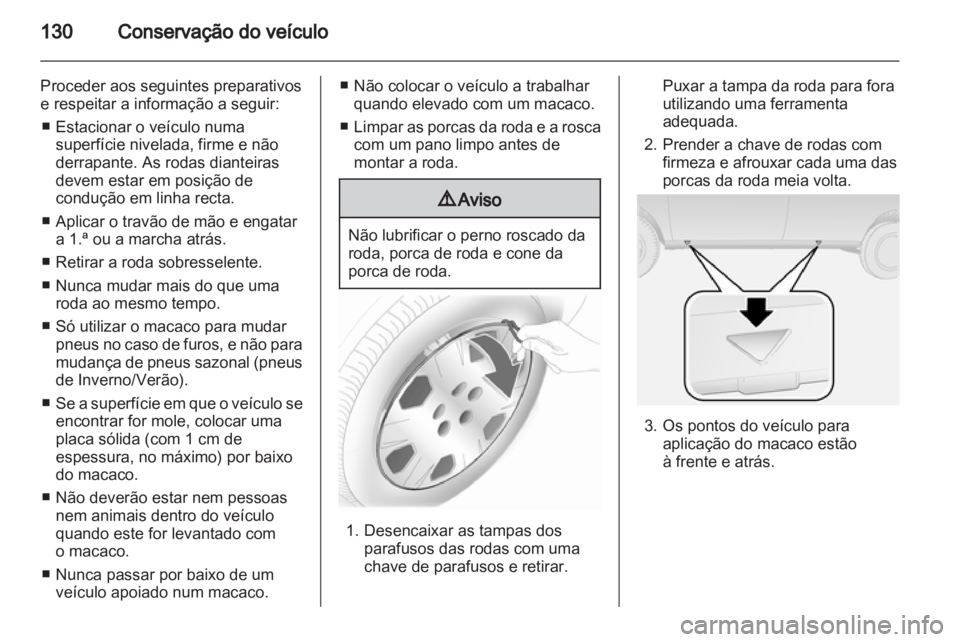 130 Conservação do veículo

Proceder aos seguintes preparativos e respeitar a informação a seguir:

■ Estacionar o veículo numa superfície nivelada, firme e não derrapante. As rodas dianteiras devem estar em posição de condução em linha recta.
■ Aplicar o travão de mão e engatar a 1.ª ou a marcha atrás.
■ Retirar a roda sobresselente.
■ Nunca mudar mais do que uma roda ao mesmo tempo.
■ Só utilizar o macaco para mudar pneus no caso de furos, e não para mudança de pneus sazonal (pneus de Inverno/Verão).
■ Se a superfície em que o veículo se encontrar for mole, colocar uma placa sólida (com 1 cm de espessura, no máximo) por baixo do macaco.
■ Não deverão estar nem pessoas nem animais dentro do veículo quando este for levantado com o macaco.
■ Nunca passar por baixo de um veículo apoiado num macaco.
■ Não colocar o veículo a trabalhar quando elevado com um macaco.
■ Limpar as porcas da roda e a rosca com um pano limpo antes de montar a roda.

⚠Aviso

Não lubrificar o perno roscado da roda, porca de roda e cone da porca de roda.

1. Desencaixar as tampas dos parafusos das rodas com uma chave de parafusos e retirar.

Puxar a tampa da roda para fora utilizando uma ferramenta adequada.

2. Prender a chave de rodas com firmeza e afrouxar cada uma das porcas da roda meia volta.

3. Os pontos do veículo para aplicação do macaco estão à frente e atrás.

carmanualsonline.info