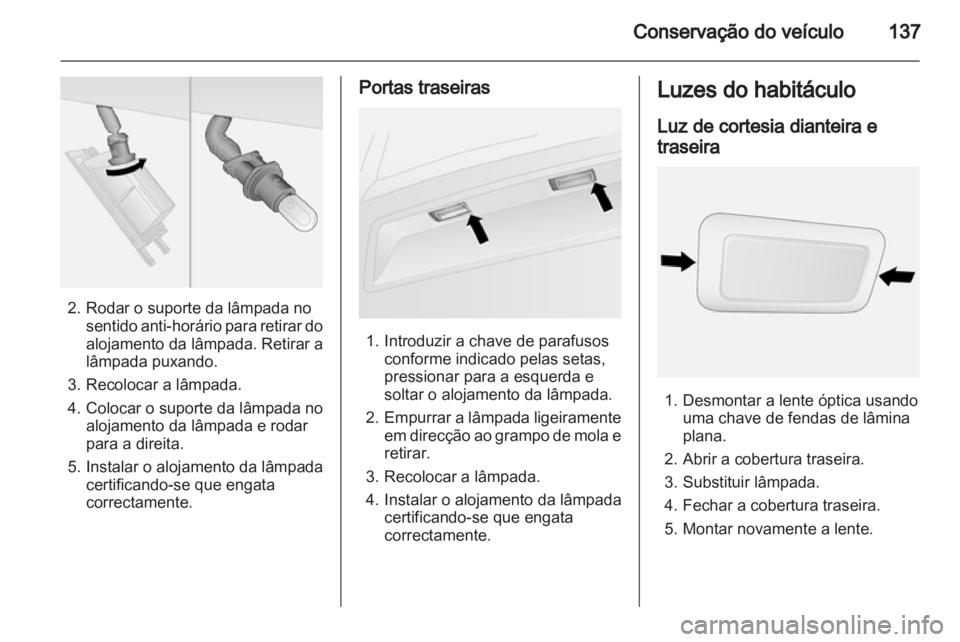 Conservação do veículo 137

2. Rodar o suporte da lâmpada no sentido anti-horário para retirar do alojamento da lâmpada. Retirar a lâmpada puxando.

3. Recolocar a lâmpada.

4. Colocar o suporte da lâmpada no alojamento da lâmpada e rodar para a direita.

5. Instalar o alojamento da lâmpada certificando-se que engata correctamente.

Portas traseiras

1. Introduzir a chave de parafusos conforme indicado pelas setas, pressionar para a esquerda e soltar o alojamento da lâmpada.

2. Empurrar a lâmpada ligeiramente em direcção ao grampo de mola e retirar.

3. Recolocar a lâmpada.

4. Instalar o alojamento da lâmpada certificando-se que engata correctamente.

Luzes do habitáculo

Luz de cortesia dianteira e traseira

1. Desmontar a lente óptica usando uma chave de fendas de lâmina plana.

2. Abrir a cobertura traseira.

3. Substituir lâmpada.

4. Fechar a cobertura traseira.

5. Montar novamente a lente.

carmanualsonline.info