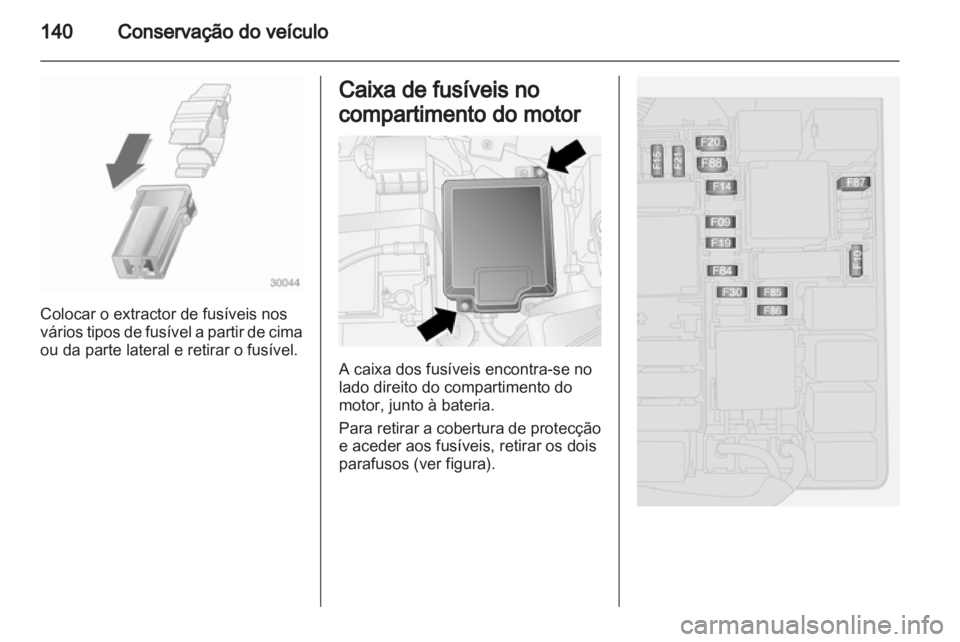 140 Conservação do veículo

30044

Colocar o extractor de fusíveis nos vários tipos de fusível a partir de cima ou da parte lateral e retirar o fusível.

Caixa de fusíveis no compartimento do motor

A caixa dos fusíveis encontra-se no lado direito do compartimento do motor, junto à bateria.

Para retirar a cobertura de protecção e aceder aos fusíveis, retirar os dois parafusos (ver figura).

F15
F21
F20
F88
F14
F87
F09
F19
F10
F84
F30
F85
F86

carmanualsonline.info