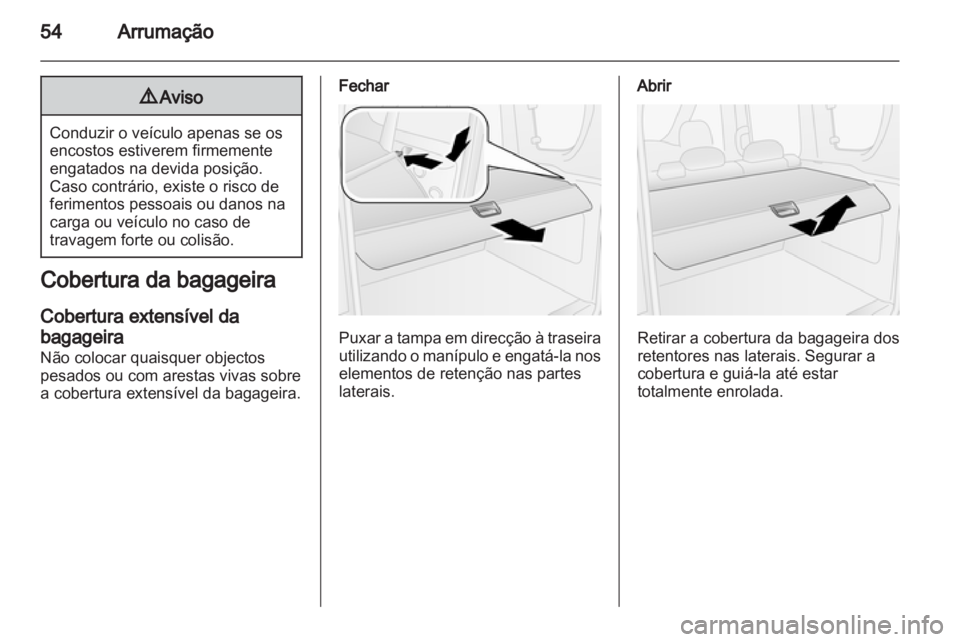 54 Arrumação

⚠ Aviso

Conduzir o veículo apenas se os encostos estiverem firmemente engatados na devida posição. Caso contrário, existe o risco de ferimentos pessoais ou danos na carga ou veículo no caso de travagem forte ou colisão.

Cobertura da bagageira

Cobertura extensível da bagageira
Não colocar quaisquer objectos pesados ou com arestas vivas sobre a cobertura extensível da bagageira.

Fechar

Puxar a tampa em direcção à traseira utilizando o manípulo e engatá-la nos elementos de retenção nas partes laterais.

Abrir

Retirar a cobertura da bagageira dos retentores nas laterais. Segurar a cobertura e guiá-la até estar totalmente enrolada.

carmanualsonline.info