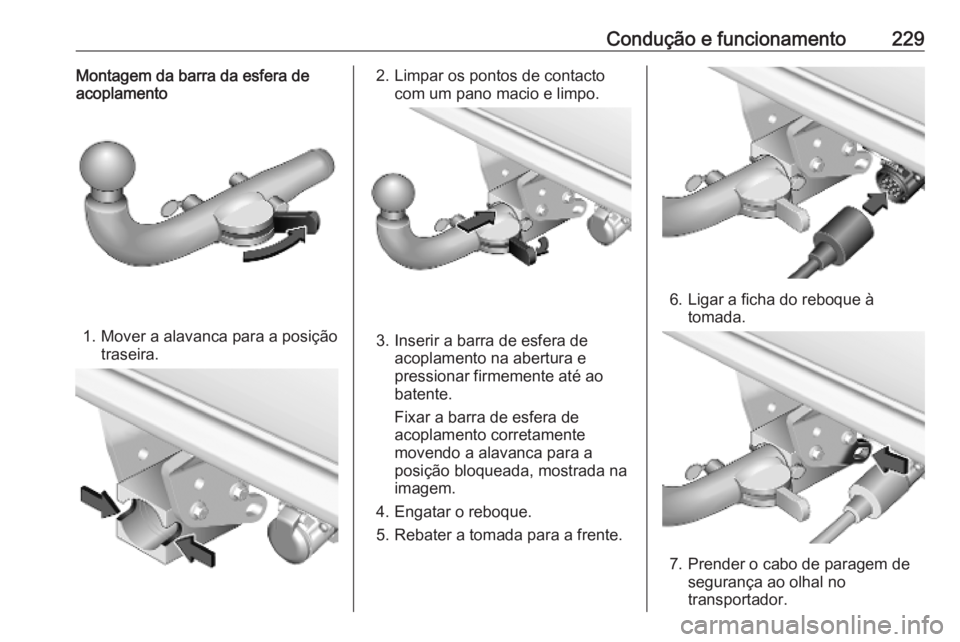 Condução e funcionamento 229

Montagem da barra da esfera de acoplamento

1. Mover a alavanca para a posição traseira.

2. Limpar os pontos de contacto com um pano macio e limpo.

3. Inserir a barra de esfera de acoplamento na abertura e pressionar firmemente até ao batente.

Fixar a barra de esfera de acoplamento corretamente movendo a alavanca para a posição bloqueada, mostrada na imagem.

4. Engatar o reboque.

5. Rebater a tomada para a frente.

6. Ligar a ficha do reboque à tomada.

7. Prender o cabo de paragem de segurança ao olhal no transportador.

carmanualsonline.info