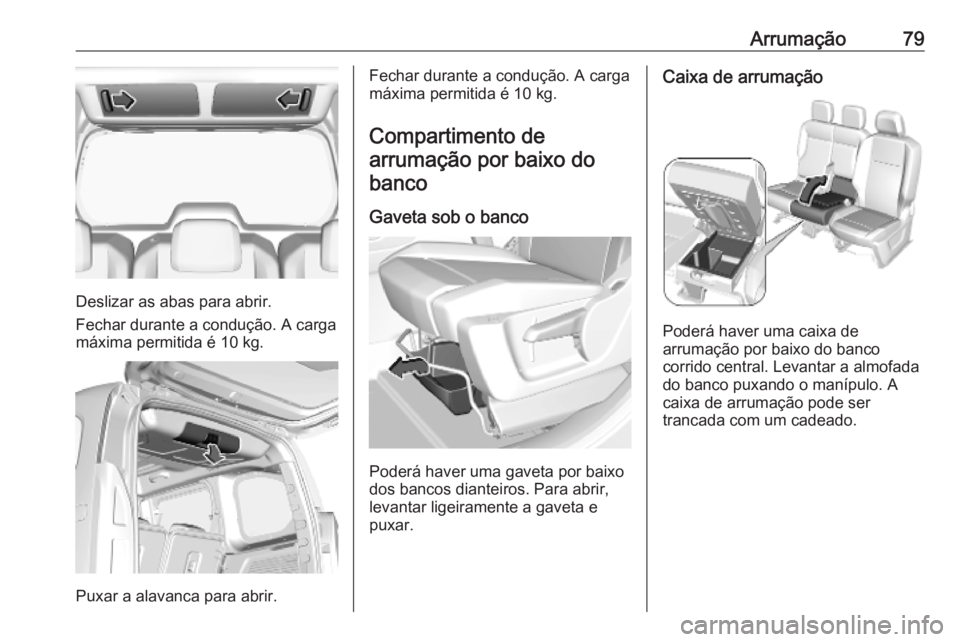 Arrumação 79

Deslizar as abas para abrir.

Fechar durante a condução. A carga máxima permitida é 10 kg.

Puxar a alavanca para abrir.

Fechar durante a condução. A carga máxima permitida é 10 kg.

Compartimento de arrumação por baixo do banco

Gaveta sob o banco

Poderá haver uma gaveta por baixo dos bancos dianteiros. Para abrir, levantar ligeiramente a gaveta e puxar.

Caixa de arrumação

Poderá haver uma caixa de arrumação por baixo do banco corrido central. Levantar a almofada do banco puxando o manípulo. A caixa de arrumação pode ser trancada com um cadeado.

carmanualsonline.info