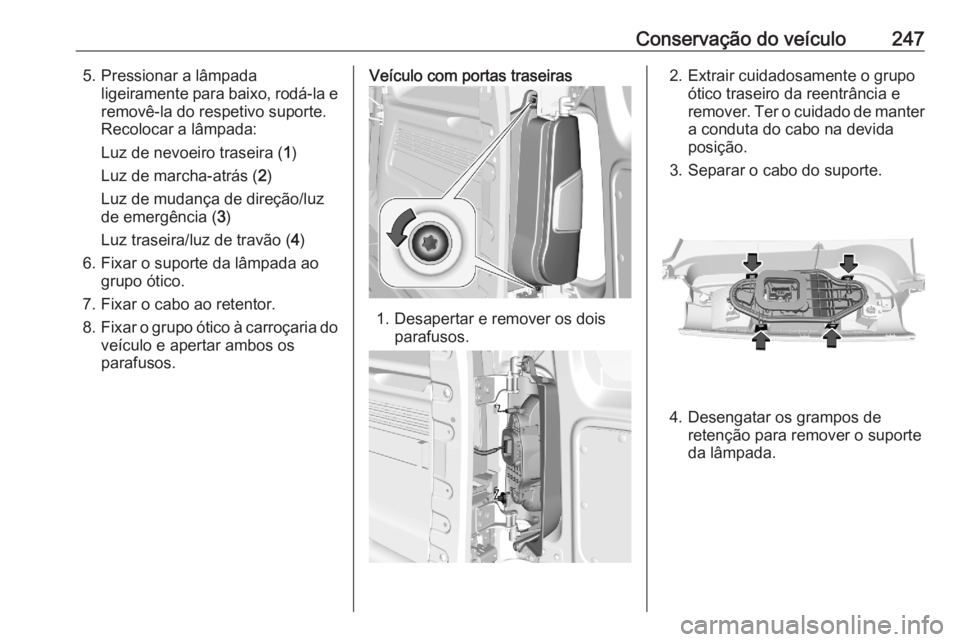 Conservação do veículo 247

5. Pressionar a lâmpada ligeiramente para baixo, rodá-la e removê-la do respetivo suporte. Recolocar a lâmpada:

Luz de nevoeiro traseira (1)

Luz de marcha-atrás (2)

Luz de mudança de direção/luz de emergência (3)

Luz traseira/luz de travão (4)

6. Fixar o suporte da lâmpada ao grupo ótico.

7. Fixar o cabo ao retentor.

8. Fixar o grupo ótico à carroçaria do veículo e apertar ambos os parafusos.

Veículo com portas traseiras

1. Desapertar e remover os dois parafusos.

2. Extrair cuidadosamente o grupo ótico traseiro da reentrância e remover. Ter o cuidado de manter a conduta do cabo na devida posição.

3. Separar o cabo do suporte.

4. Desengatar os grampos de retenção para remover o suporte da lâmpada.

carmanualsonline.info