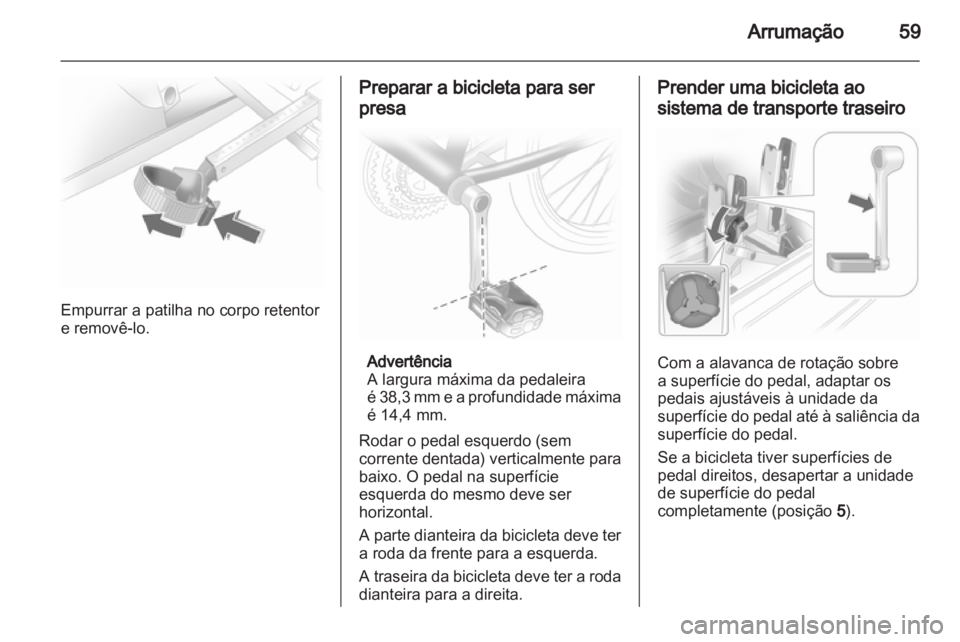 Arrumação 59

Empurrar a patilha no corpo retentor e removê-lo.

Preparar a bicicleta para ser presa

Advertência
A largura máxima da pedaleira é 38,3 mm e a profundidade máxima é 14,4 mm.

Rodar o pedal esquerdo (sem corrente dentada) verticalmente para baixo. O pedal na superfície esquerda do mesmo deve ser horizontal.

A parte dianteira da bicicleta deve ter a roda da frente para a esquerda.

A traseira da bicicleta deve ter a roda dianteira para a direita.

Prender uma bicicleta ao sistema de transporte traseiro

Com a alavanca de rotação sobre a superfície do pedal, adaptar os pedais ajustáveis à unidade da superfície do pedal até à saliência da superfície do pedal.

Se a bicicleta tiver superfícies de pedal direitos, desapertar a unidade de superfície do pedal completamente (posição 5).

carmanualsonline.info